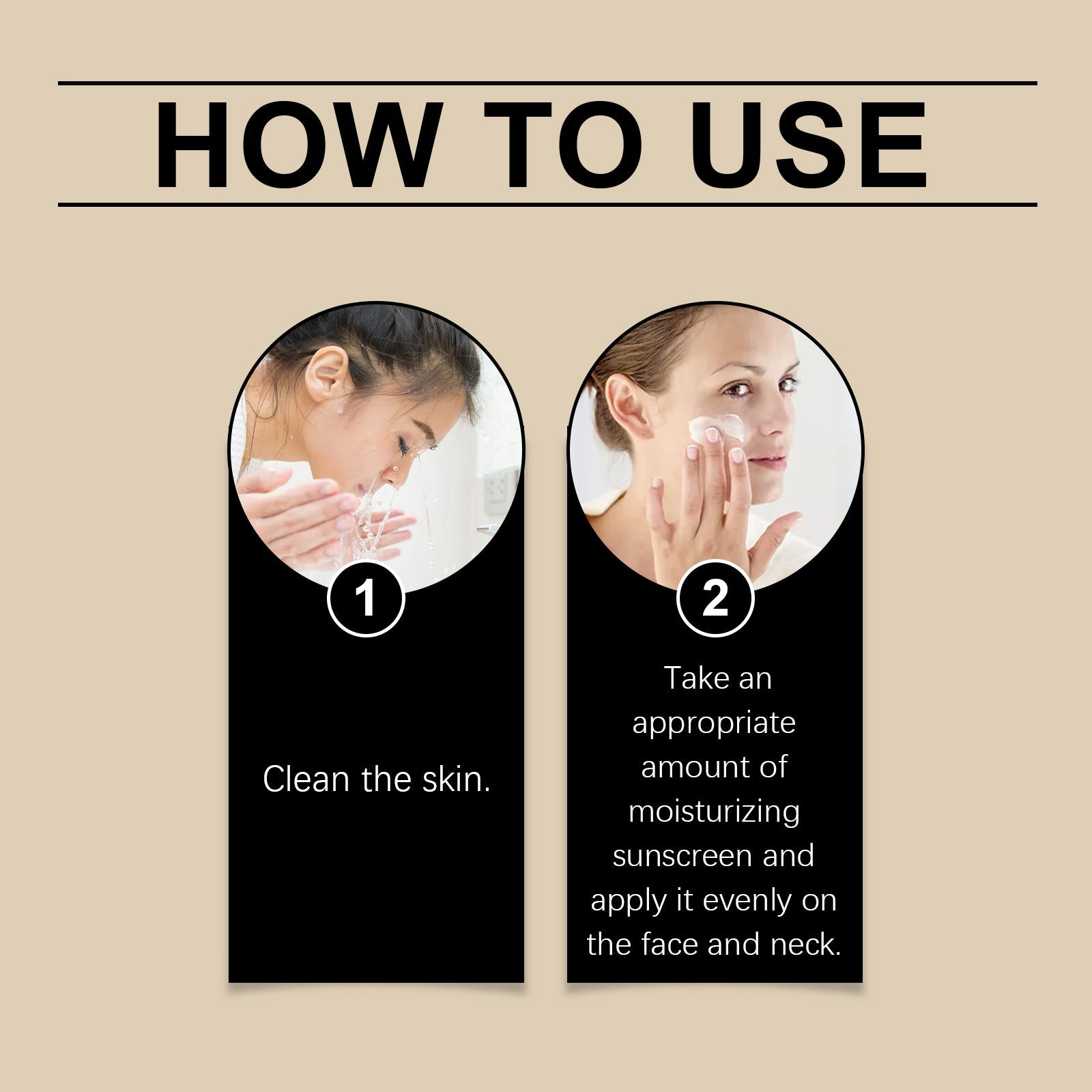 HOW TO USE

1

Clean the skin.

2

Take an appropriate amount of moisturizing sunscreen and apply it evenly on the face and neck.