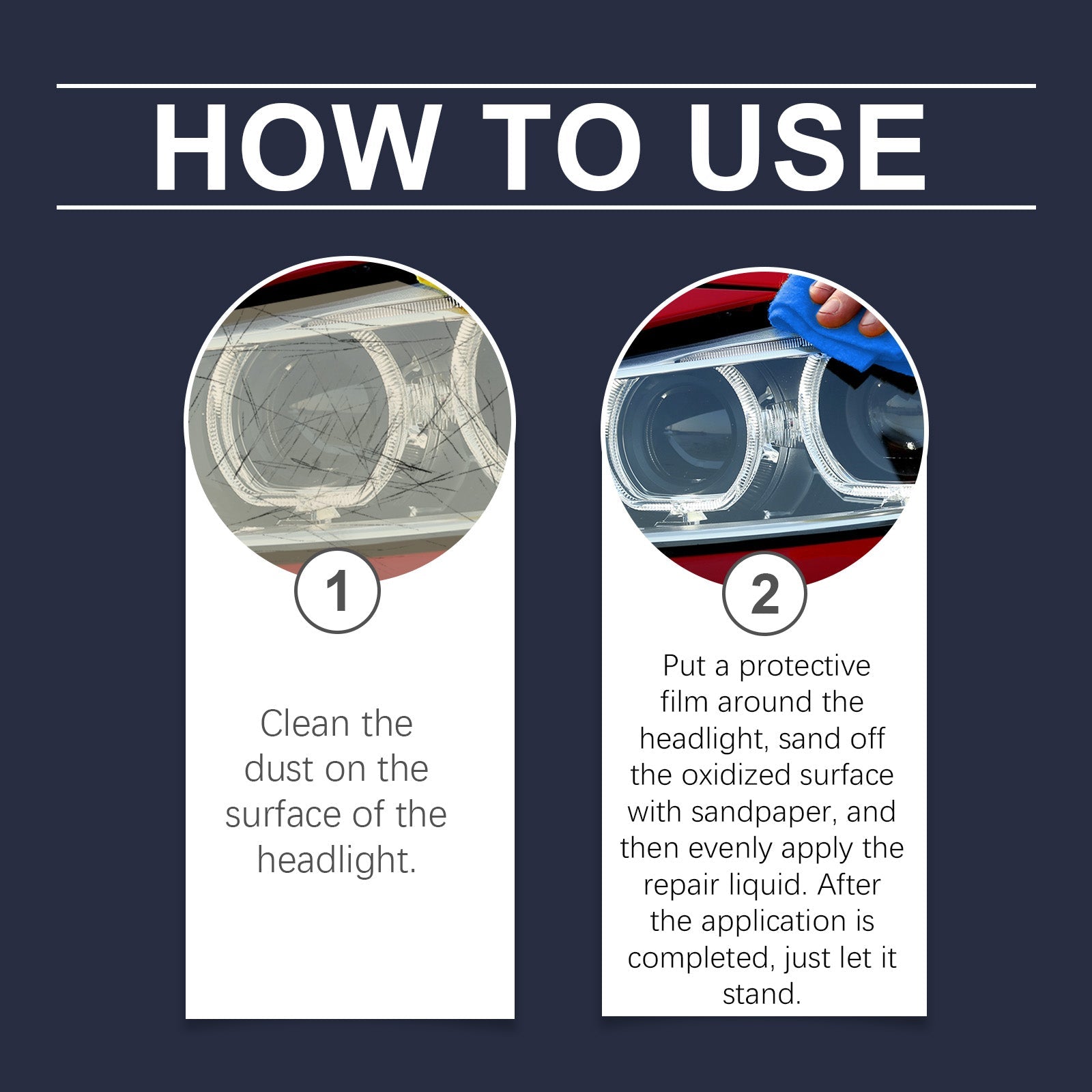 HOW TO USE

1

Clean the dust on the surface of the headlight.

2

Put a protective film around the headlight, sand off the oxidized surface with sandpaper, and then evenly apply the repair liquid. After the application is completed, just let it stand.