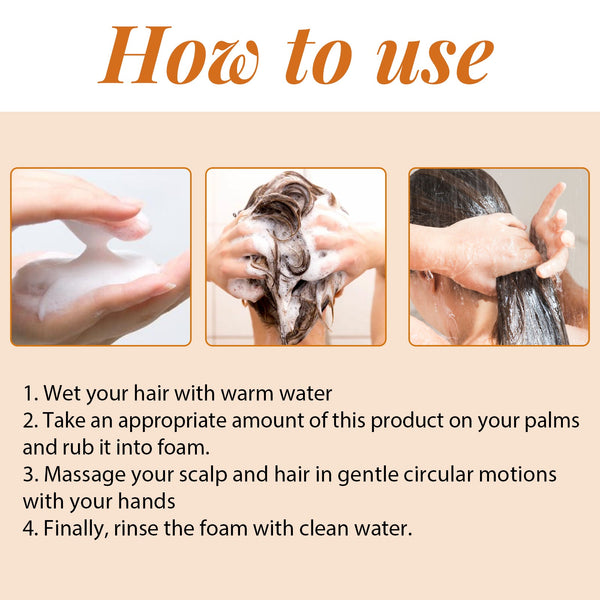 How to use

1. Wet your hair with warm water
2. Take an appropriate amount of this product on your palms and rub it into foam.
3. Massage your scalp and hair in gentle circular motions with your hands
4. Finally, rinse the foam with clean water.