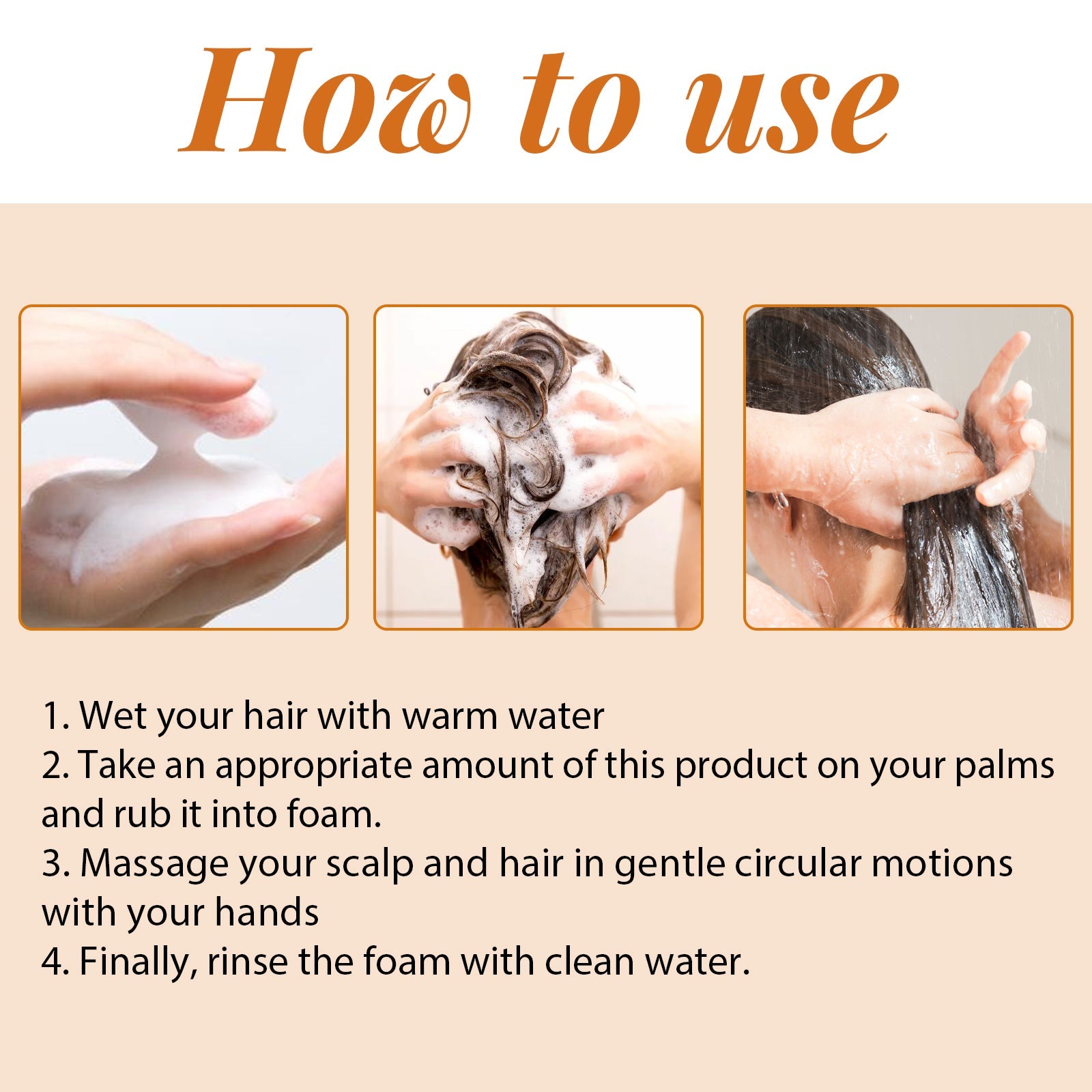 How to use

1. Wet your hair with warm water
2. Take an appropriate amount of this product on your palms and rub it into foam.
3. Massage your scalp and hair in gentle circular motions with your hands
4. Finally, rinse the foam with clean water.