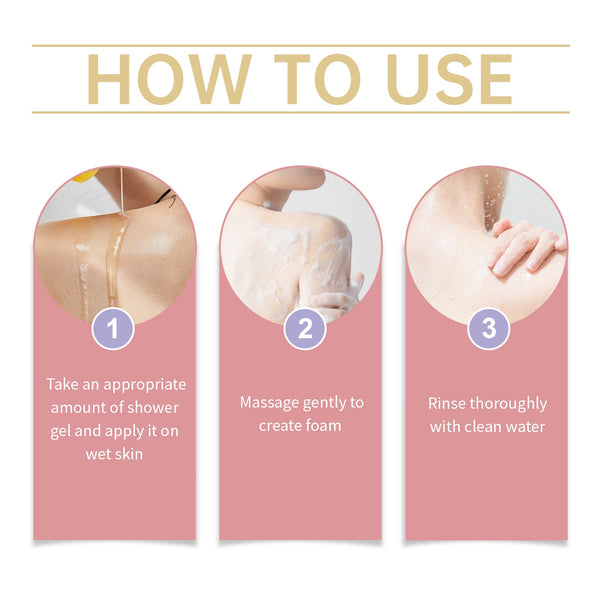 HOW TO USE

1

Take an appropriate amount of shower gel and apply it on wet skin

2

Massage gently to create foam

3

Rinse thoroughly with clean water