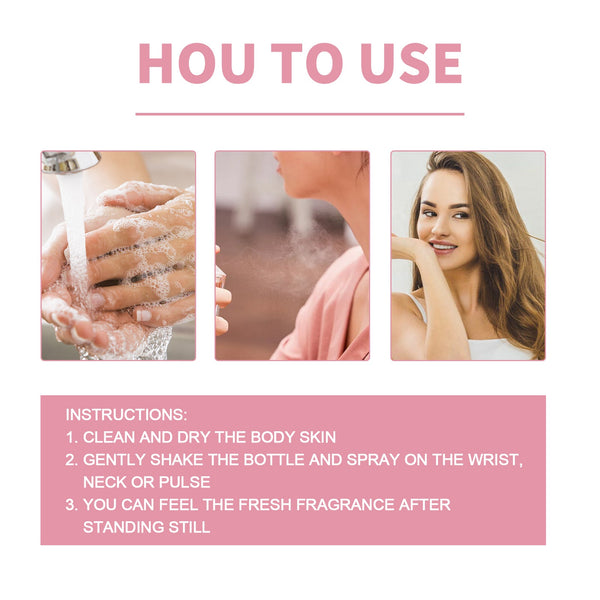 HOU TO USE

INSTRUCTIONS:
1. CLEAN AND DRY THE BODY SKIN
2. GENTLY SHAKE THE BOTTLE AND SPRAY ON THE WRIST, NECK OR PULSE
3. YOU CAN FEEL THE FRESH FRAGRANCE AFTER STANDING STILL