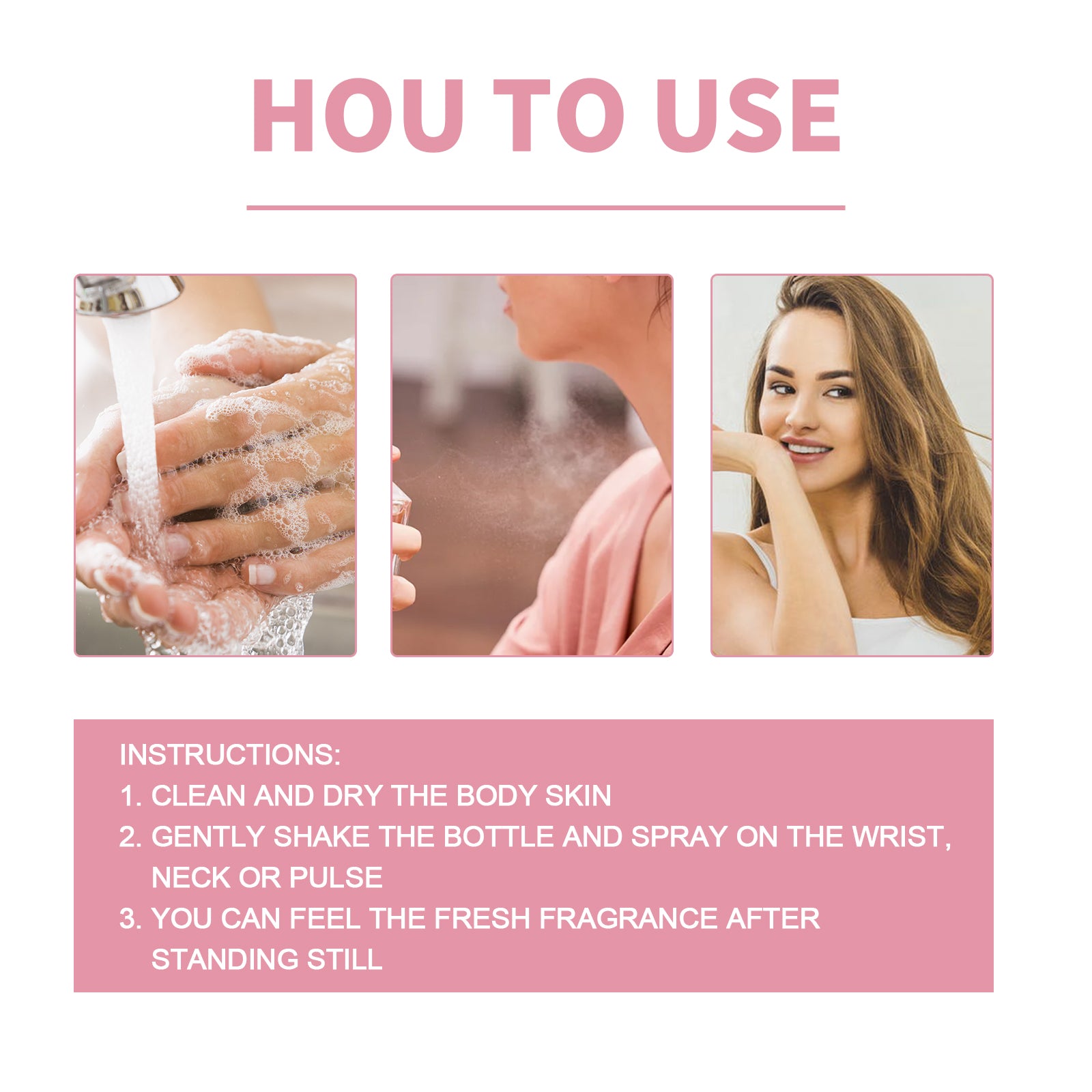 HOU TO USE

INSTRUCTIONS:
1. CLEAN AND DRY THE BODY SKIN
2. GENTLY SHAKE THE BOTTLE AND SPRAY ON THE WRIST, NECK OR PULSE
3. YOU CAN FEEL THE FRESH FRAGRANCE AFTER STANDING STILL