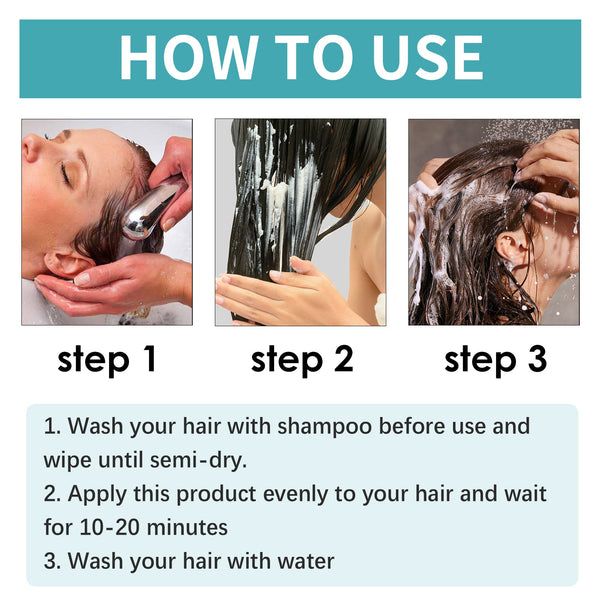 HOW TO USE

step 1

step 2

step 3

1. Wash your hair with shampoo before use and wipe until semi-dry.
2. Apply this product evenly to your hair and wait for 10-20 minutes
3. Wash your hair with water