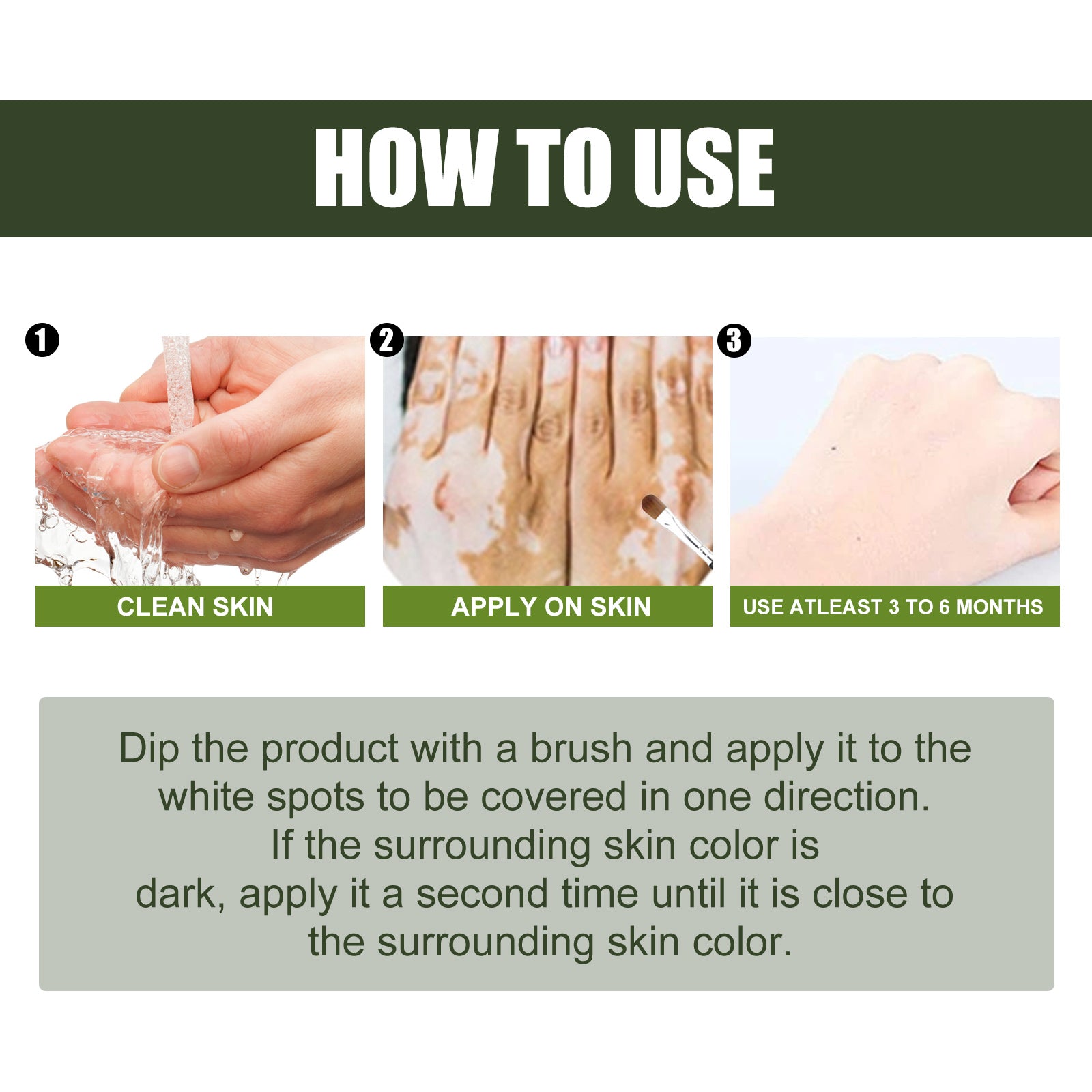 HOW TO USE

1
CLEAN SKIN

2
APPLY ON SKIN

3
USE ATLEAST 3 TO 6 MONTHS

Dip the product with a brush and apply it to the white spots to be covered in one direction.
If the surrounding skin color is dark, apply it a second time until it is close to the surrounding skin color.