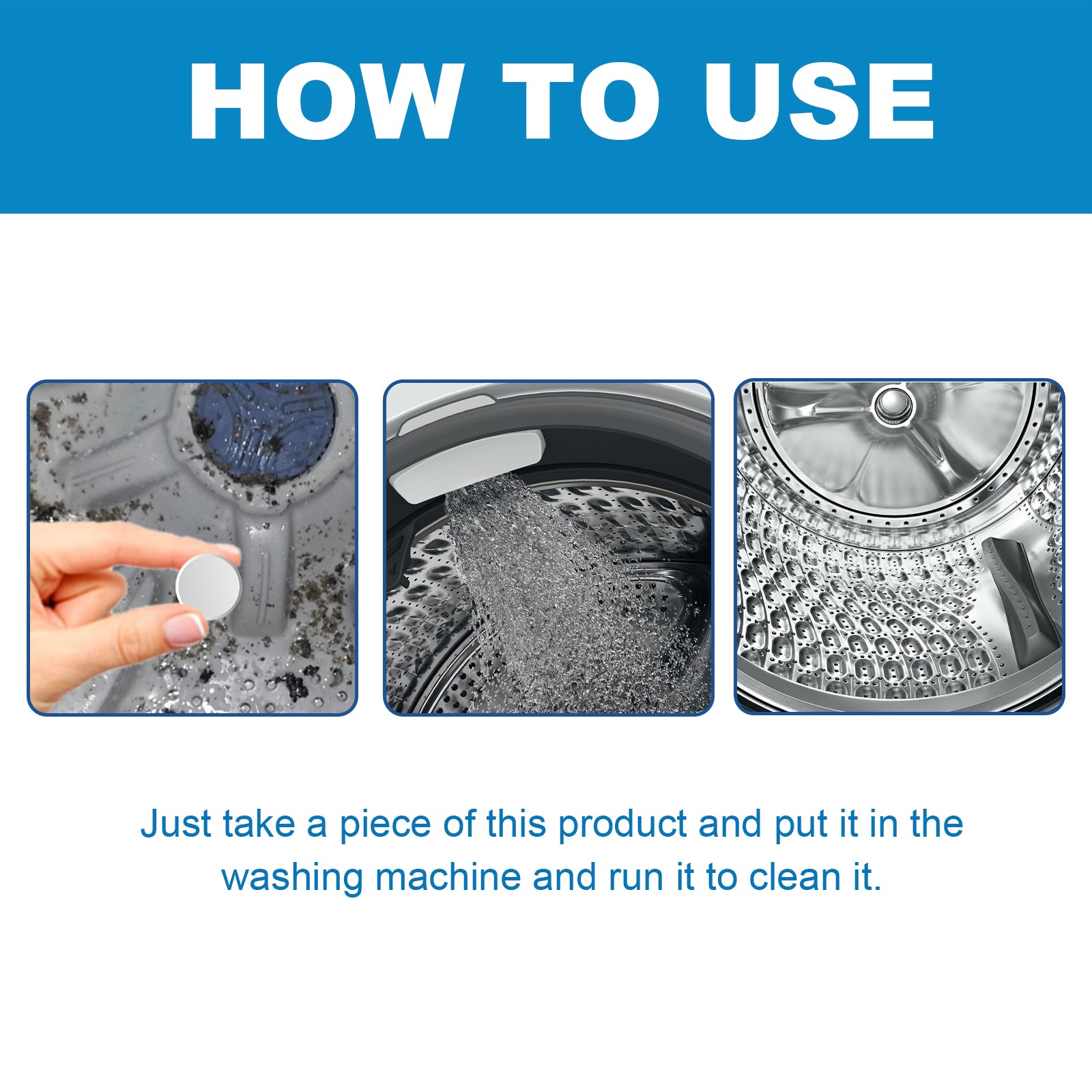 HOW TO USE

Just take a piece of this product and put it in the washing machine and run it to clean it.