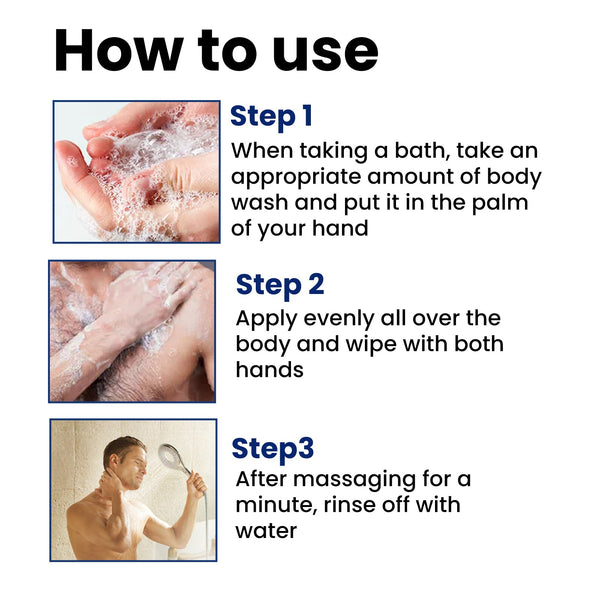 How to use

Step 1

When taking a bath, take an appropriate amount of body wash and put it in the palm of your hand

Step 2

Apply evenly all over the body and wipe with both hands

Step3

After massaging for a minute, rinse off with water