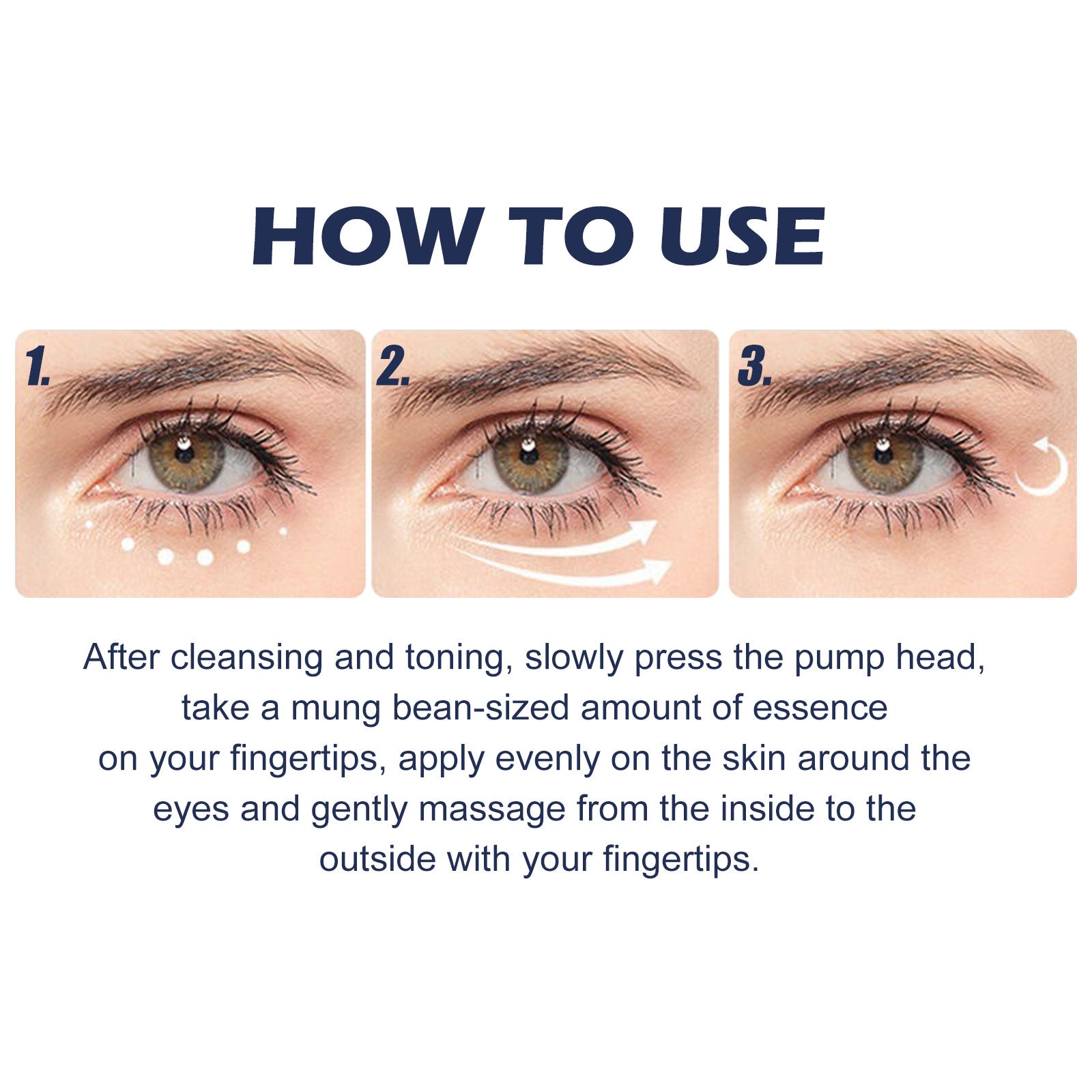 HOW TO USE

1.

2.

3.

After cleansing and toning, slowly press the pump head, take a mung bean-sized amount of essence on your fingertips, apply evenly on the skin around the eyes and gently massage from the inside to the outside with your fingertips.