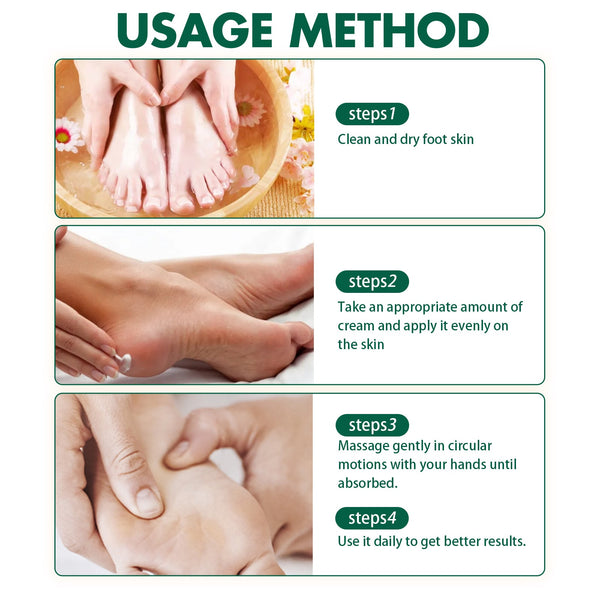 USAGE METHOD

steps1

Clean and dry foot skin

steps2

Take an appropriate amount of cream and apply it evenly on the skin

steps3

Massage gently in circular motions with your hands until absorbed.

steps4

Use it daily to get better results.