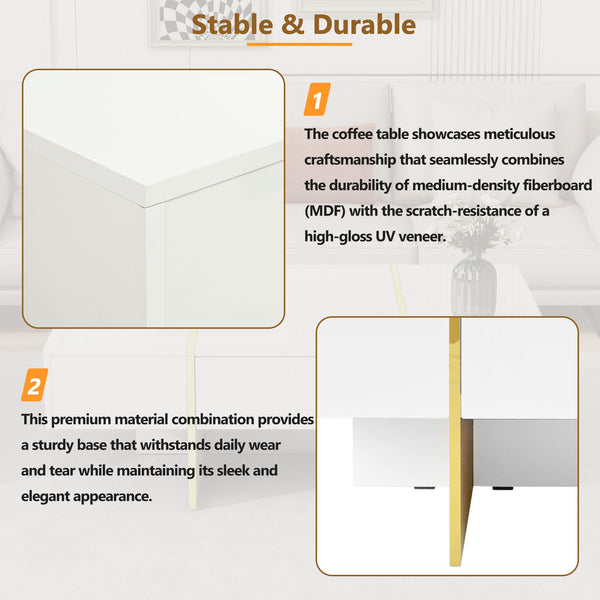 Stable & Durable

1

The coffee table showcases meticulous craftsmanship that seamlessly combines the durability of medium-density fiberboard (MDF) with the scratch-resistance of a high-gloss UV veneer.

2

This premium material combination provides a sturdy base that withstands daily wear and tear while maintaining its sleek and elegant appearance.