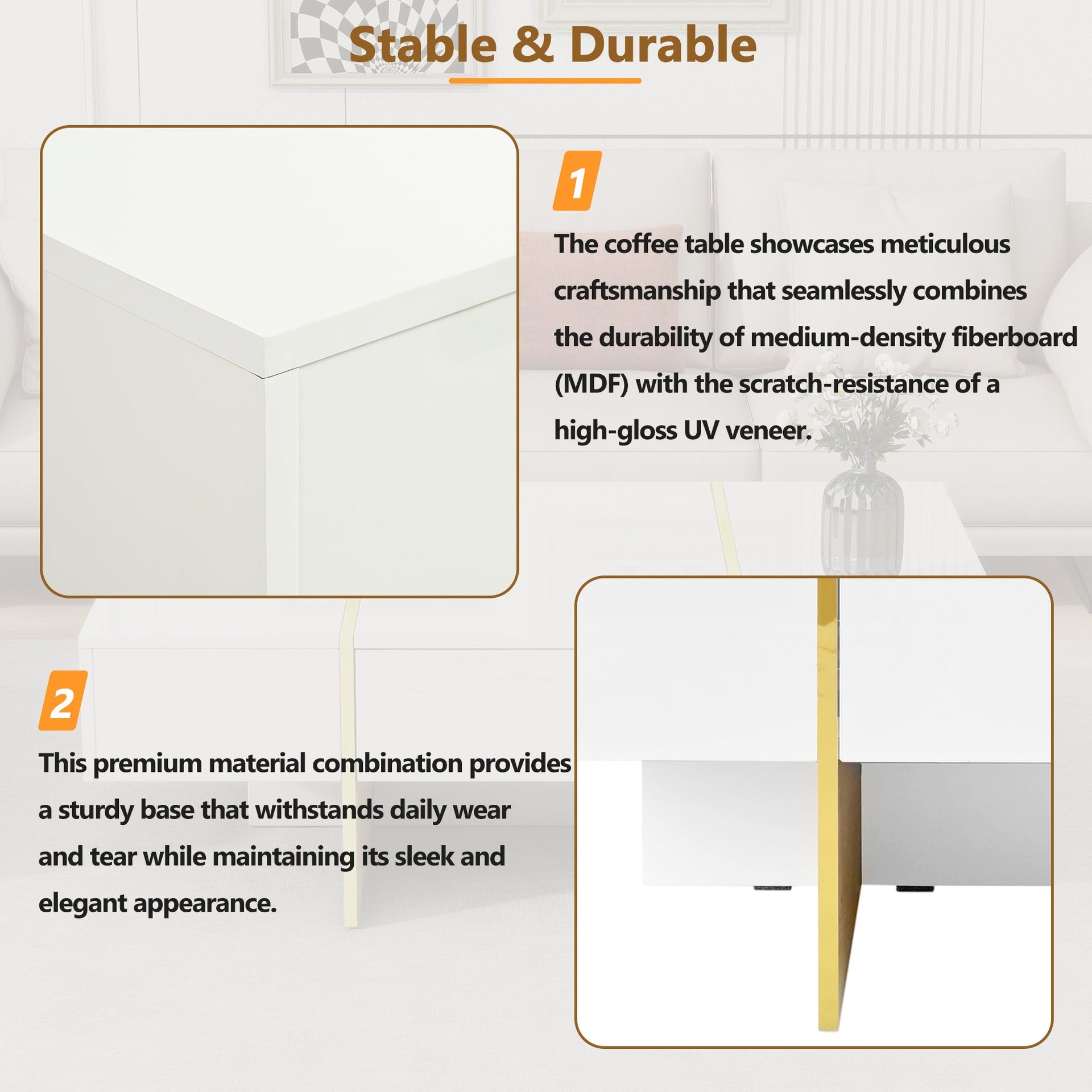 Stable & Durable

1

The coffee table showcases meticulous craftsmanship that seamlessly combines the durability of medium-density fiberboard (MDF) with the scratch-resistance of a high-gloss UV veneer.

2

This premium material combination provides a sturdy base that withstands daily wear and tear while maintaining its sleek and elegant appearance.