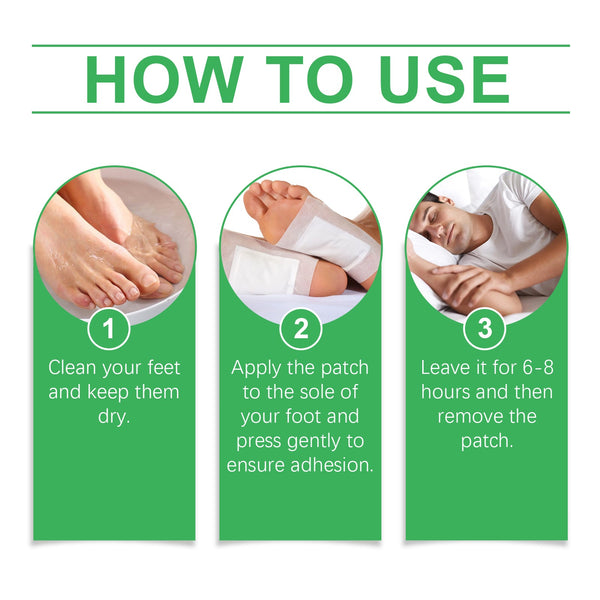 HOW TO USE

1
Clean your feet and keep them dry.

2
Apply the patch to the sole of your foot and press gently to ensure adhesion.

3
Leave it for 6-8 hours and then remove the patch.