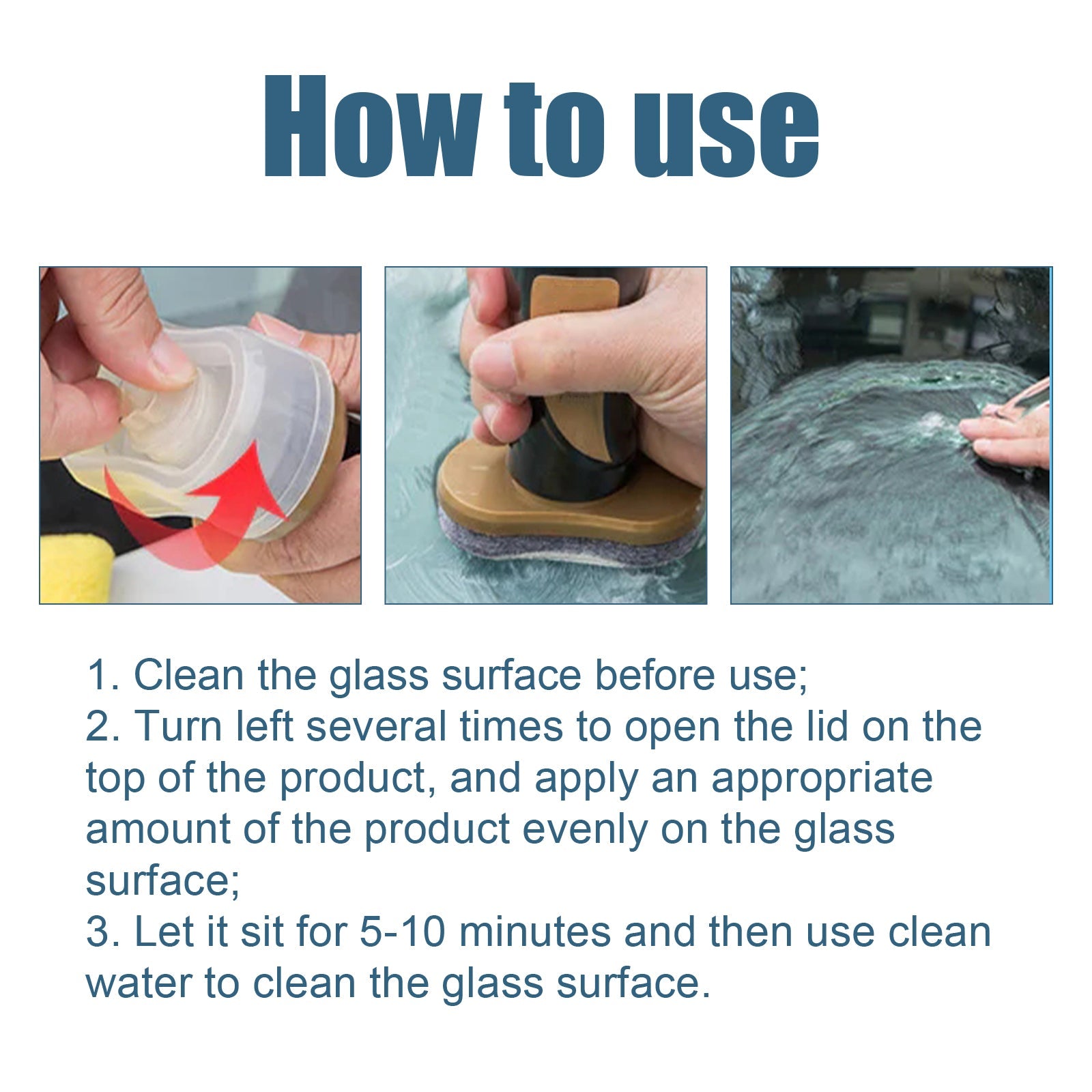 How to use

1. Clean the glass surface before use;
2. Turn left several times to open the lid on the top of the product, and apply an appropriate amount of the product evenly on the glass surface;
3. Let it sit for 5-10 minutes and then use clean water to clean the glass surface.