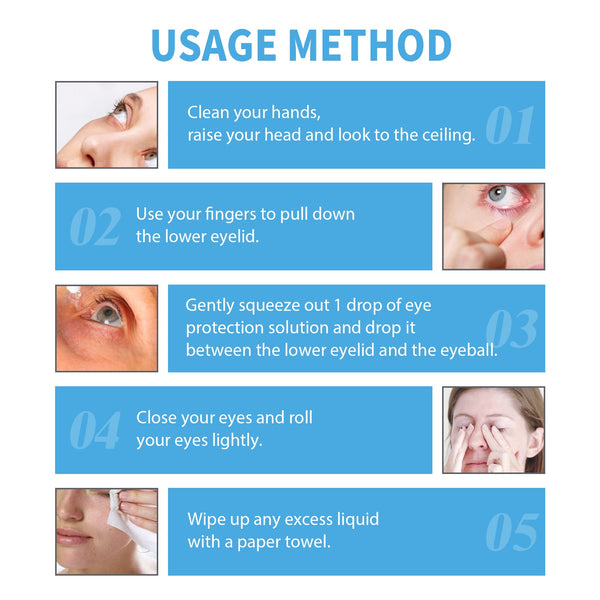 USAGE METHOD

Clean your hands, raise your head and look to the ceiling. 01

02 Use your fingers to pull down the lower eyelid.

Gently squeeze out 1 drop of eye protection solution and drop it between the lower eyelid and the eyeball. 03

04 Close your eyes and roll your eyes lightly.

Wipe up any excess liquid with a paper towel. 05