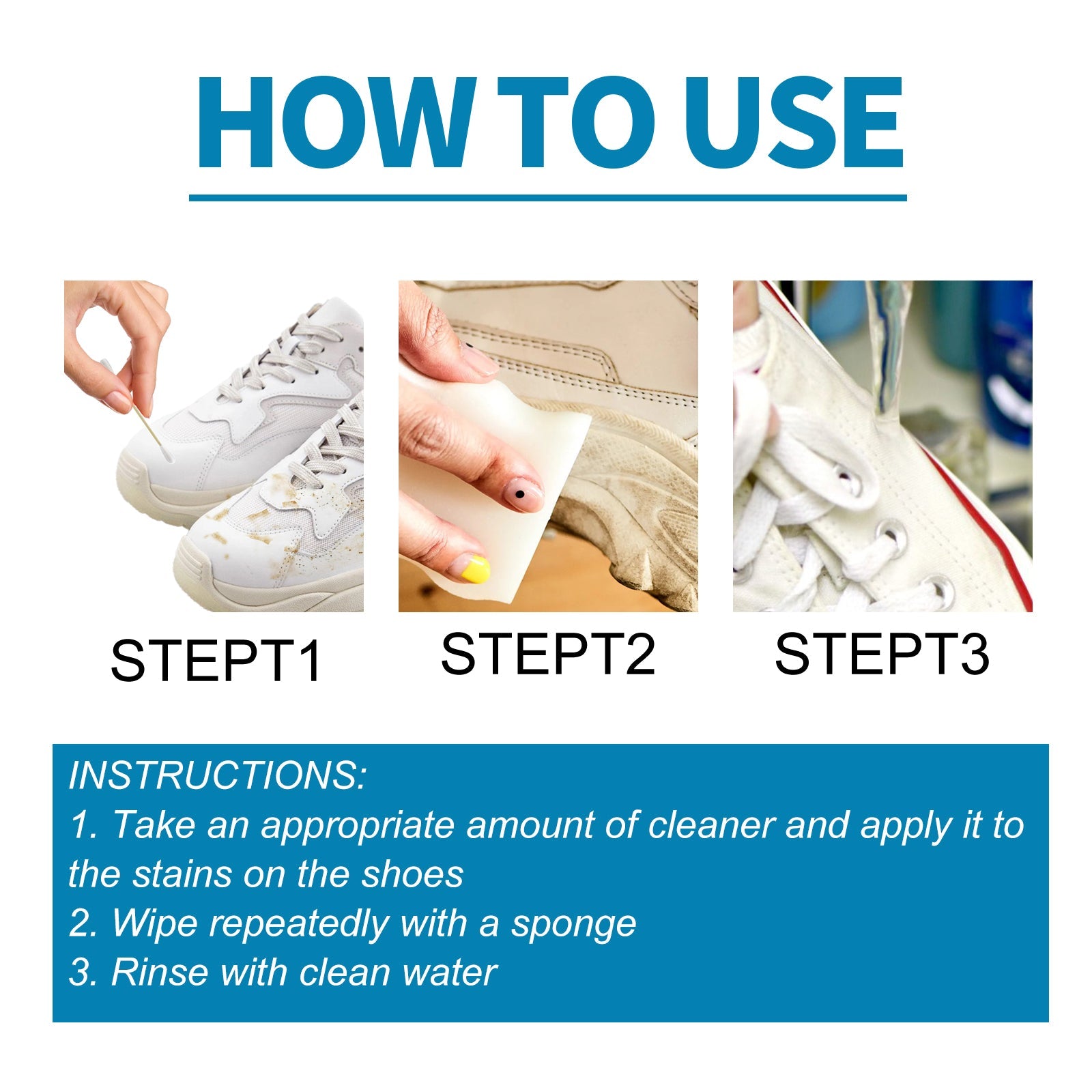 HOW TO USE

STEPT1

STEPT2

STEPT3

INSTRUCTIONS:
1. Take an appropriate amount of cleaner and apply it to the stains on the shoes
2. Wipe repeatedly with a sponge
3. Rinse with clean water