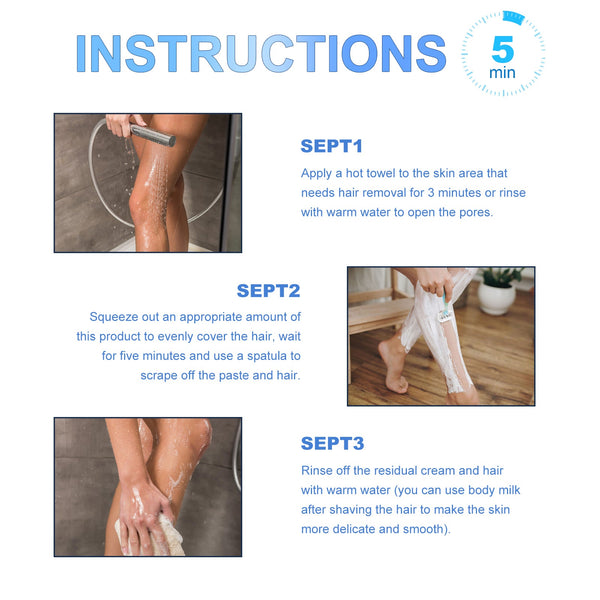 INSTRUCTIONS

5
min

SEPT1
Apply a hot towel to the skin area that needs hair removal for 3 minutes or rinse with warm water to open the pores.

SEPT2
Squeeze out an appropriate amount of this product to evenly cover the hair, wait for five minutes and use a spatula to scrape off the paste and hair.

SEPT3
Rinse off the residual cream and hair with warm water (you can use body milk after shaving the hair to make the skin more delicate and smooth).