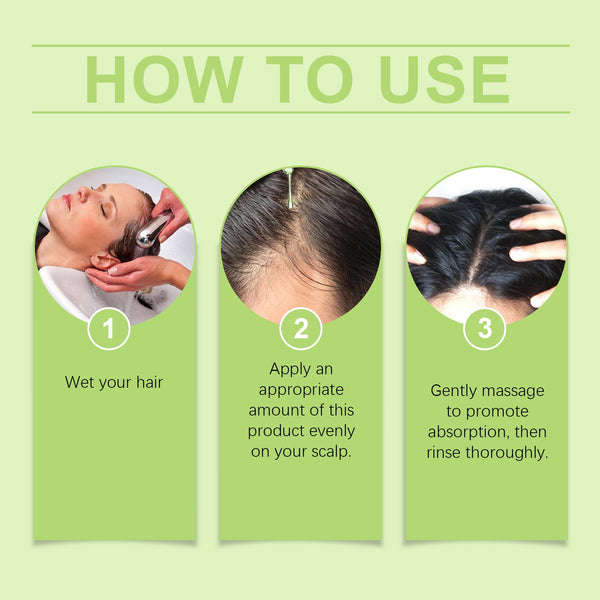 HOW TO USE

1

Wet your hair

2

Apply an appropriate amount of this product evenly on your scalp.

3

Gently massage to promote absorption, then rinse thoroughly.