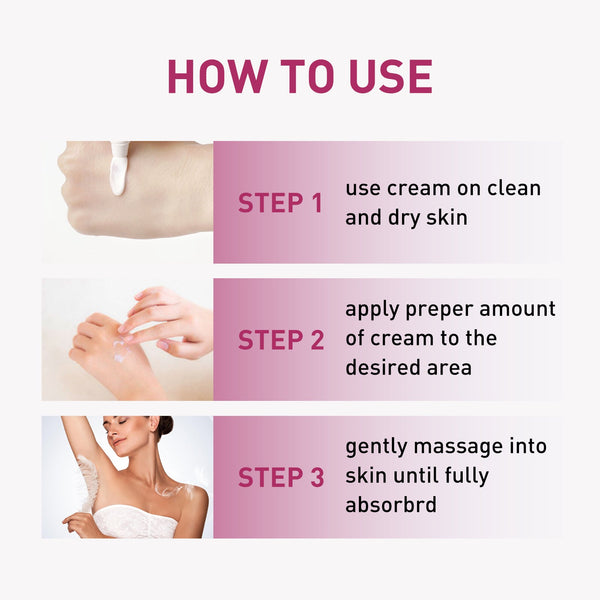 HOW TO USE

STEP 1
use cream on clean and dry skin

STEP 2
apply preper amount of cream to the desired area

STEP 3
gently massage into skin until fully absorbrd