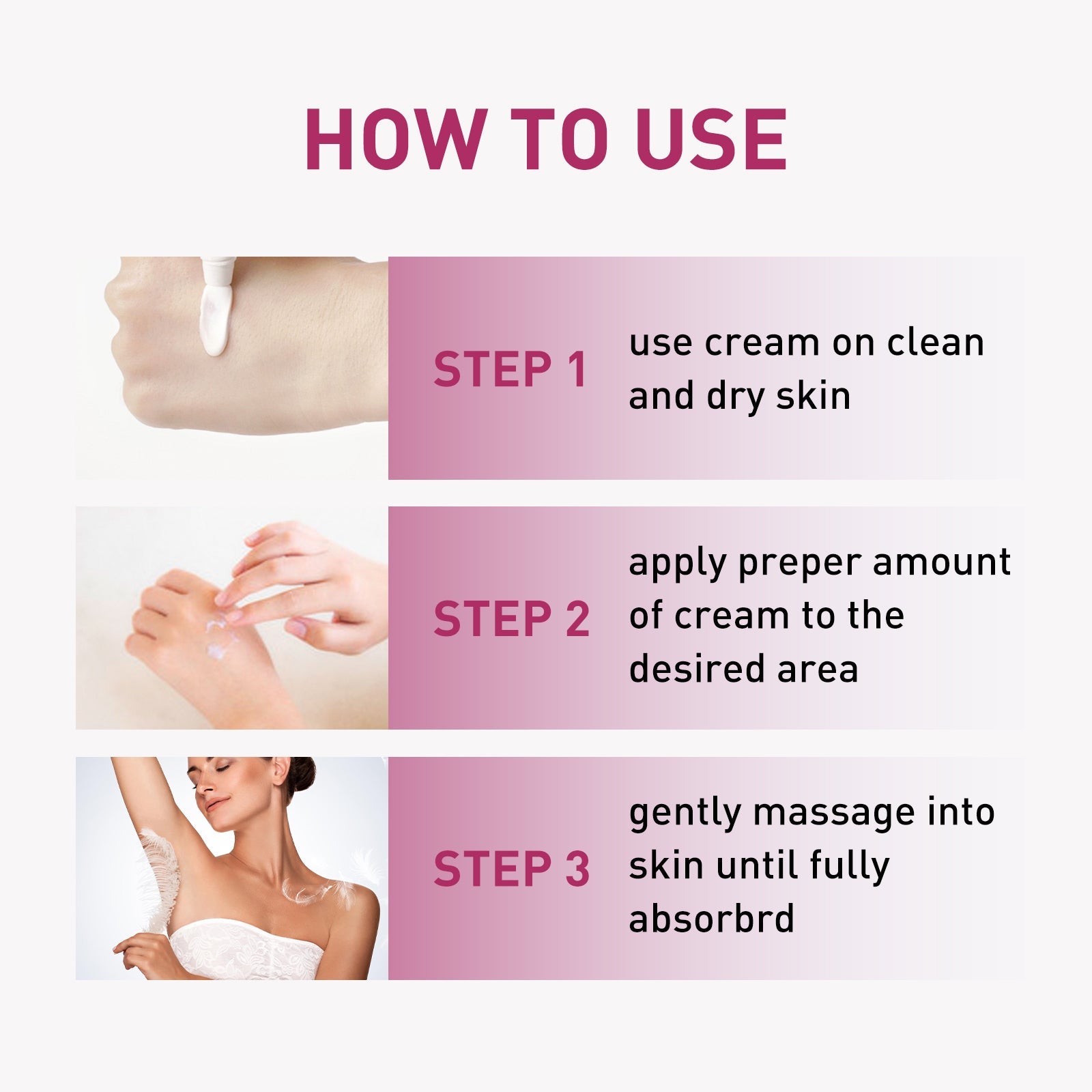 HOW TO USE

STEP 1

use cream on clean and dry skin

STEP 2

apply preper amount of cream to the desired area

STEP 3

gently massage into skin until fully absorbrd