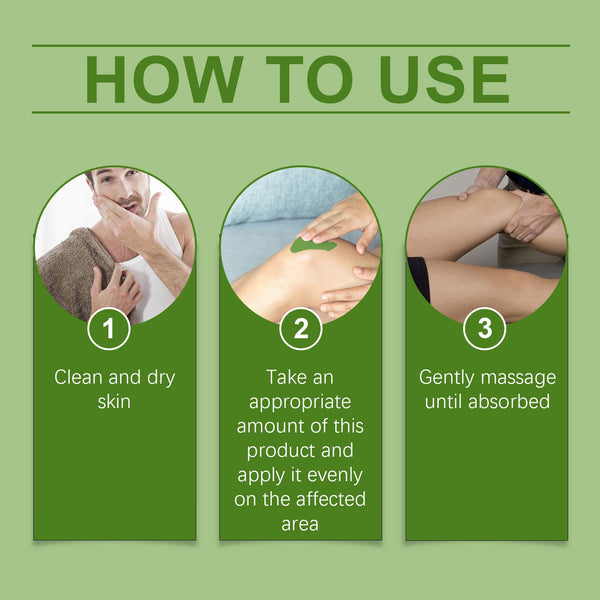 HOW TO USE

1
Clean and dry skin

2
Take an appropriate amount of this product and apply it evenly on the affected area

3
Gently massage until absorbed