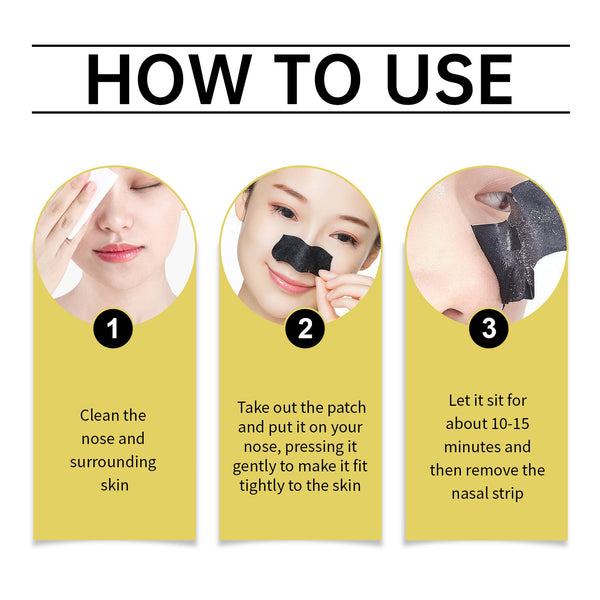 HOW TO USE

1

Clean the nose and surrounding skin

2

Take out the patch and put it on your nose, pressing it gently to make it fit tightly to the skin

3

Let it sit for about 10-15 minutes and then remove the nasal strip