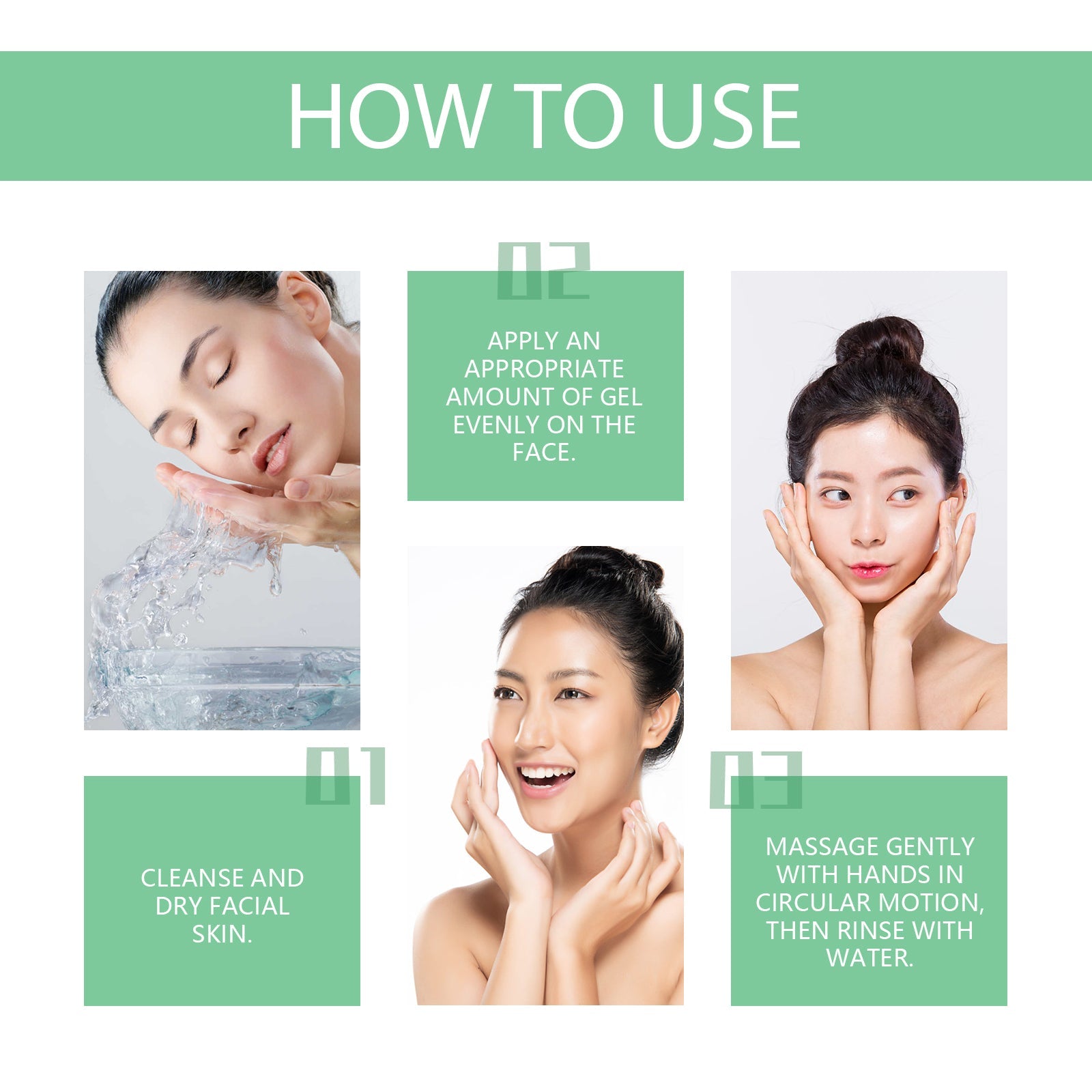 HOW TO USE

01

CLEANSE AND DRY FACIAL SKIN.

02

APPLY AN APPROPRIATE AMOUNT OF GEL EVENLY ON THE FACE.

03

MASSAGE GENTLY WITH HANDS IN CIRCULAR MOTION, THEN RINSE WITH WATER.