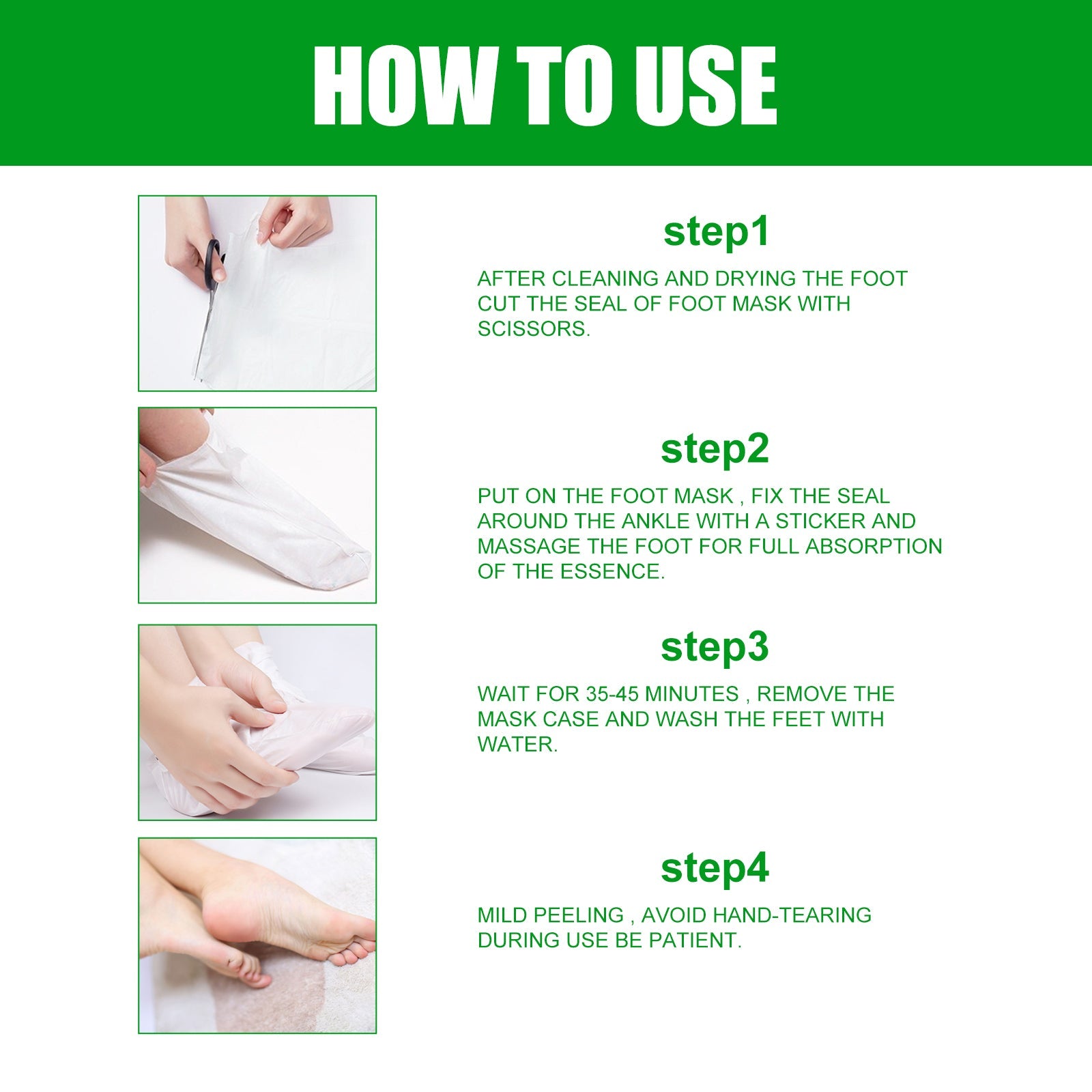 HOW TO USE

step1

AFTER CLEANING AND DRYING THE FOOT CUT THE SEAL OF FOOT MASK WITH SCISSORS.

step2

PUT ON THE FOOT MASK , FIX THE SEAL AROUND THE ANKLE WITH A STICKER AND MASSAGE THE FOOT FOR FULL ABSORPTION OF THE ESSENCE.

step3

WAIT FOR 35-45 MINUTES , REMOVE THE MASK CASE AND WASH THE FEET WITH WATER.

step4

MILD PEELING , AVOID HAND-TEARING DURING USE BE PATIENT.