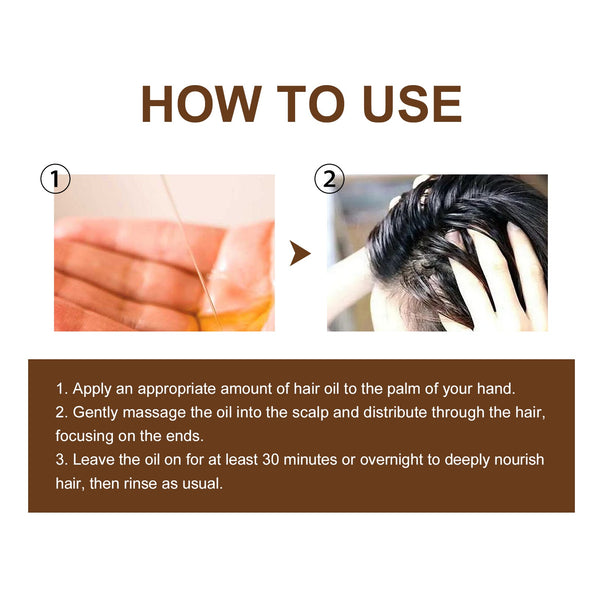 HOW TO USE

①

②

1. Apply an appropriate amount of hair oil to the palm of your hand.
2. Gently massage the oil into the scalp and distribute through the hair, focusing on the ends.
3. Leave the oil on for at least 30 minutes or overnight to deeply nourish hair, then rinse as usual.