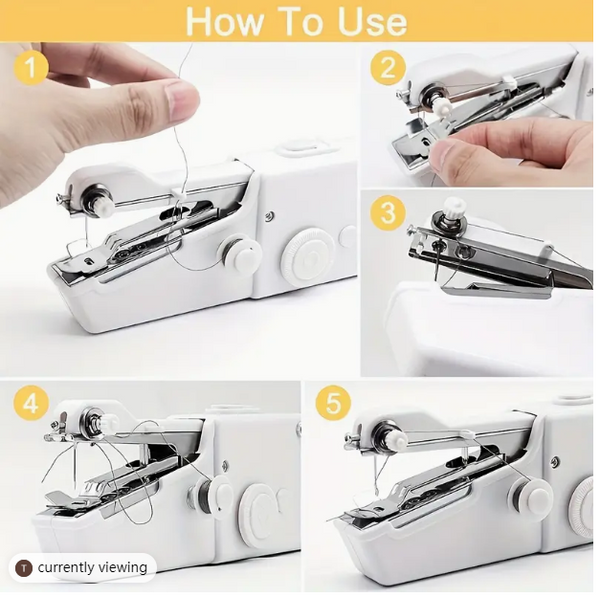 How To Use

1

2

3

4

5

T currently viewing