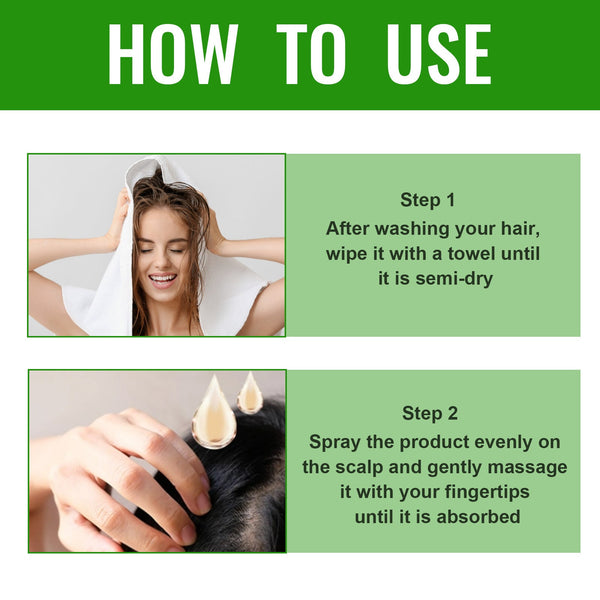 HOW TO USE

Step 1
After washing your hair, wipe it with a towel until it is semi-dry

Step 2
Spray the product evenly on the scalp and gently massage it with your fingertips until it is absorbed