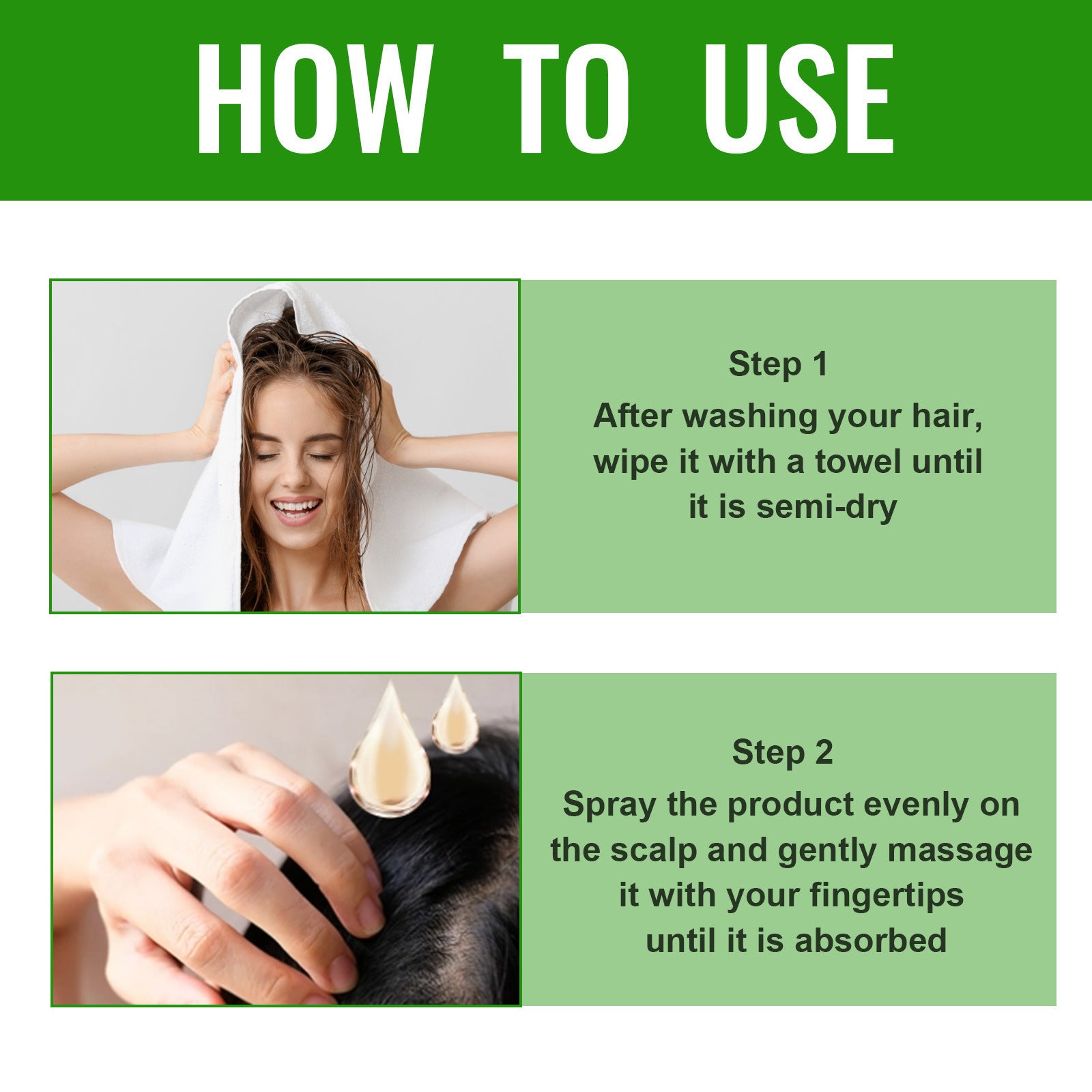 HOW TO USE

Step 1
After washing your hair, wipe it with a towel until it is semi-dry

Step 2
Spray the product evenly on the scalp and gently massage it with your fingertips until it is absorbed