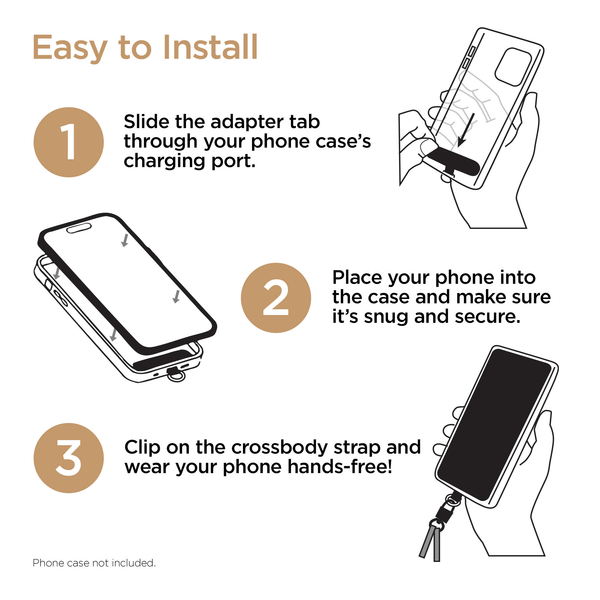 Easy to Install

1

Slide the adapter tab through your phone case's charging port.

2

Place your phone into the case and make sure it's snug and secure.

3

Clip on the crossbody strap and wear your phone hands-free!

Phone case not included.