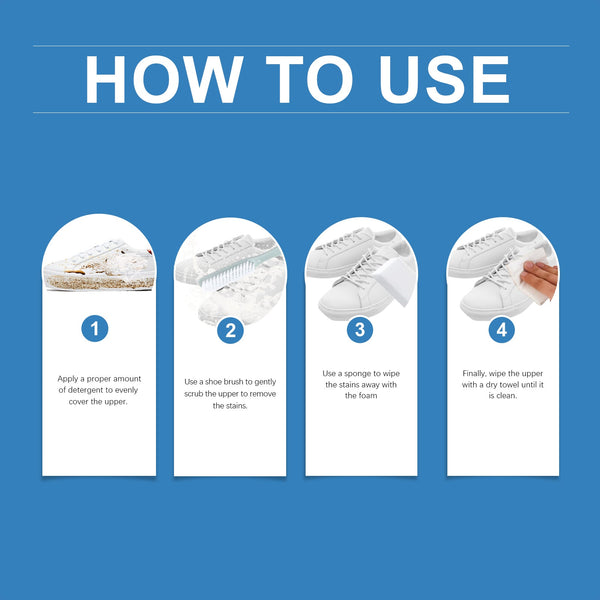 HOW TO USE

1

Apply a proper amount of detergent to evenly cover the upper.

2

Use a shoe brush to gently scrub the upper to remove the stains.

3

Use a sponge to wipe the stains away with the foam

4

Finally, wipe the upper with a dry towel until it is clean.