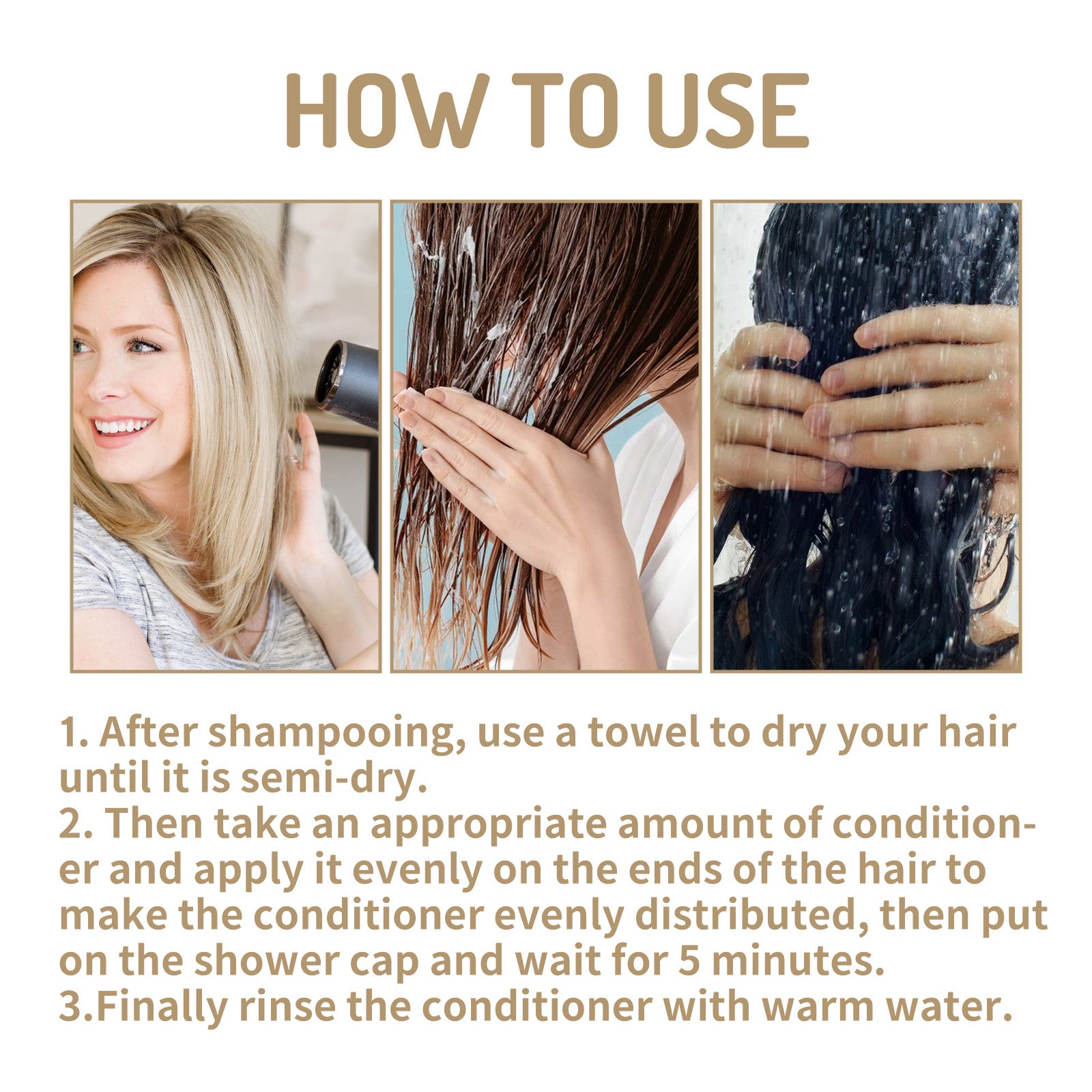 HOW TO USE

1. After shampooing, use a towel to dry your hair until it is semi-dry.
2. Then take an appropriate amount of conditioner and apply it evenly on the ends of the hair to make the conditioner evenly distributed, then put on the shower cap and wait for 5 minutes.
3.Finally rinse the conditioner with warm water.