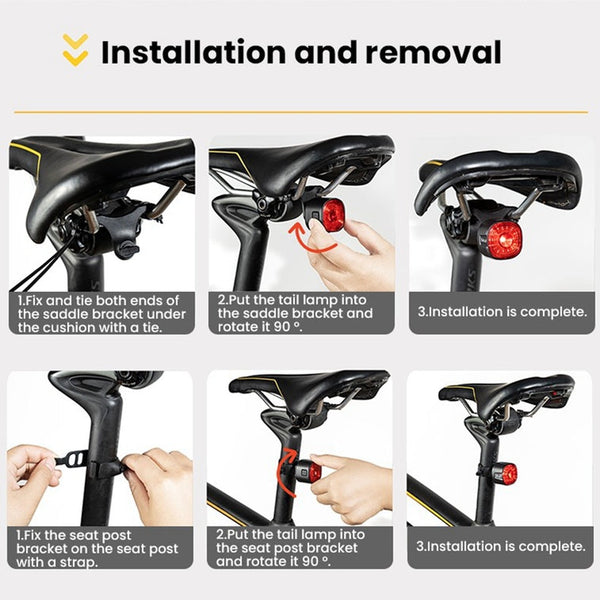 Installation and removal

1.Fix and tie both ends of the saddle bracket under the cushion with a tie.

2.Put the tail lamp into the saddle bracket and rotate it 90 °.

3.Installation is complete.

1.Fix the seat post bracket on the seat post with a strap.

2.Put the tail lamp into the seat post bracket and rotate it 90 °.

3.Installation is complete.