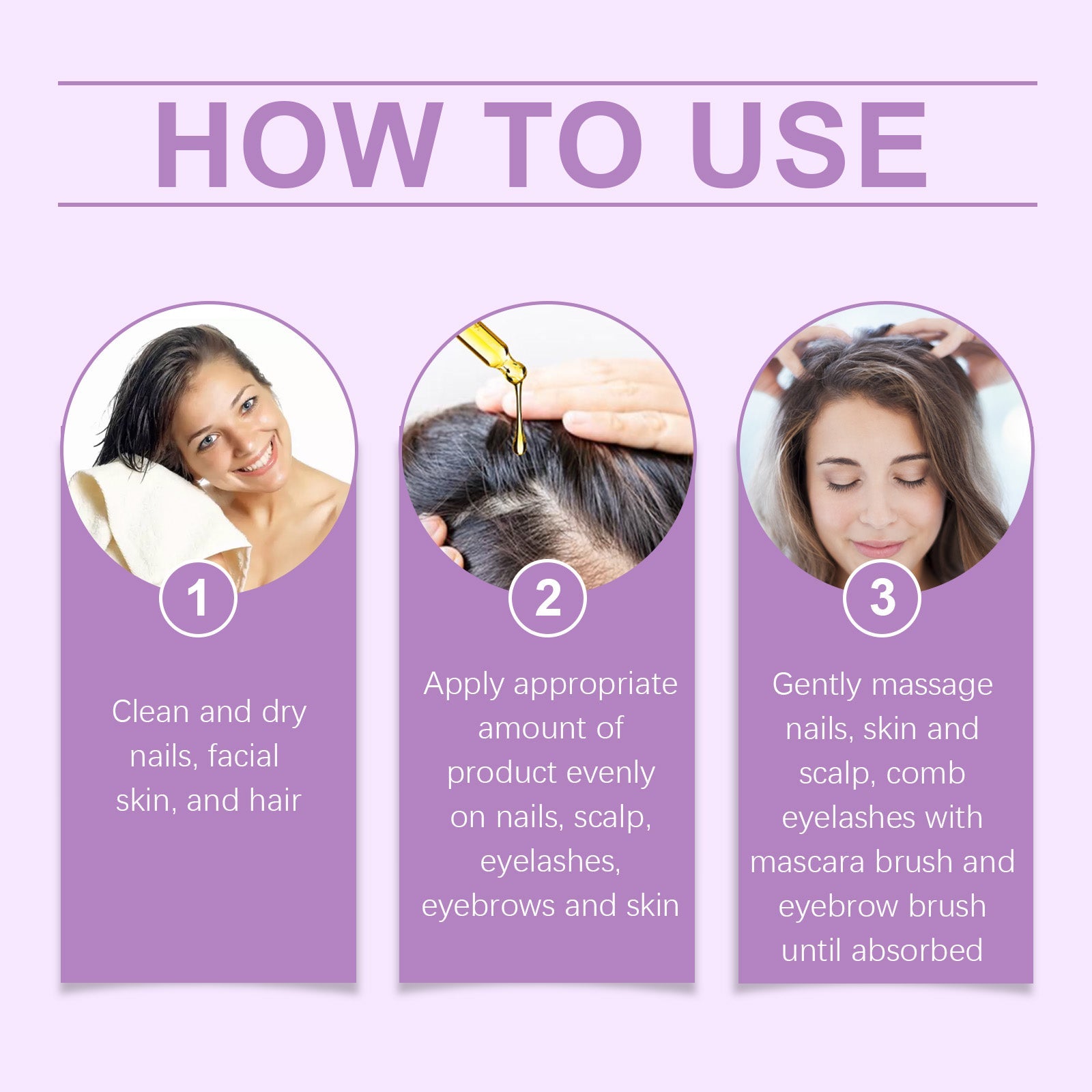 HOW TO USE

1

Clean and dry nails, facial skin, and hair

2

Apply appropriate amount of product evenly on nails, scalp, eyelashes, eyebrows and skin

3

Gently massage nails, skin and scalp, comb eyelashes with mascara brush and eyebrow brush until absorbed