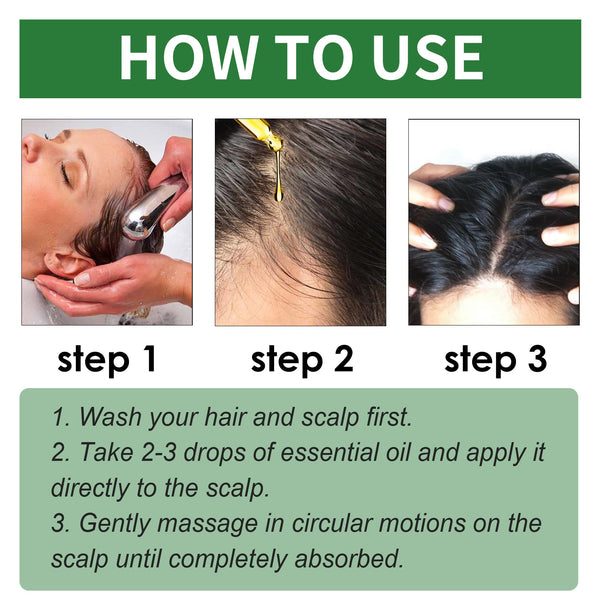 HOW TO USE

step 1

step 2

step 3

1. Wash your hair and scalp first.
2. Take 2-3 drops of essential oil and apply it directly to the scalp.
3. Gently massage in circular motions on the scalp until completely absorbed.