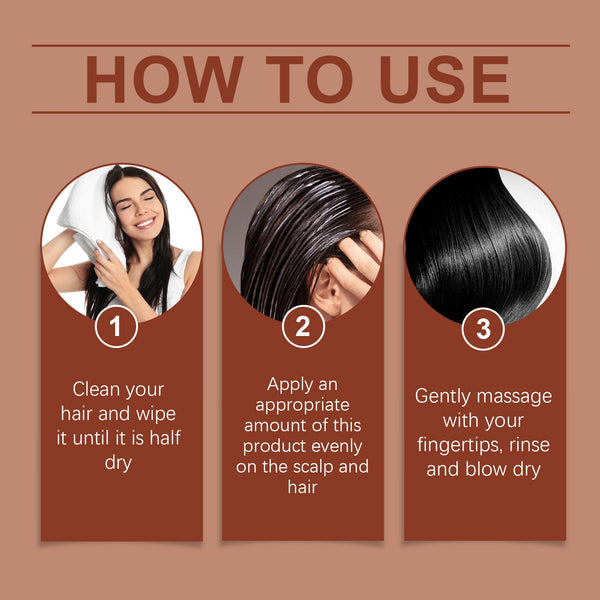 HOW TO USE

1

Clean your hair and wipe it until it is half dry

2

Apply an appropriate amount of this product evenly on the scalp and hair

3

Gently massage with your fingertips, rinse and blow dry