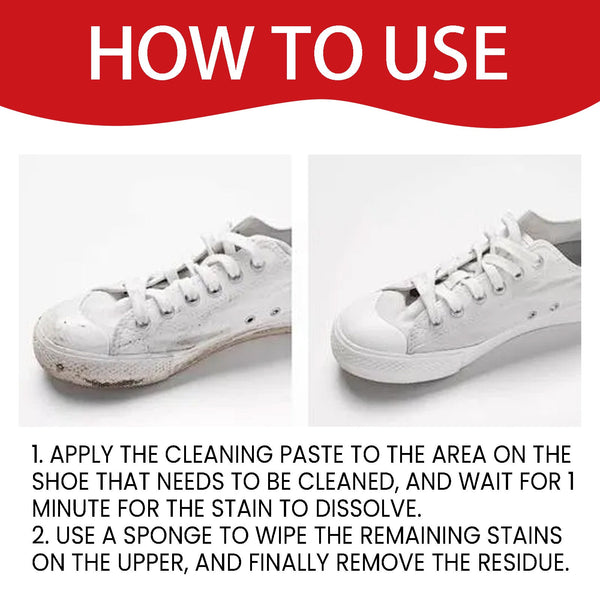 HOW TO USE

1. APPLY THE CLEANING PASTE TO THE AREA ON THE SHOE THAT NEEDS TO BE CLEANED, AND WAIT FOR 1 MINUTE FOR THE STAIN TO DISSOLVE.
2. USE A SPONGE TO WIPE THE REMAINING STAINS ON THE UPPER, AND FINALLY REMOVE THE RESIDUE.