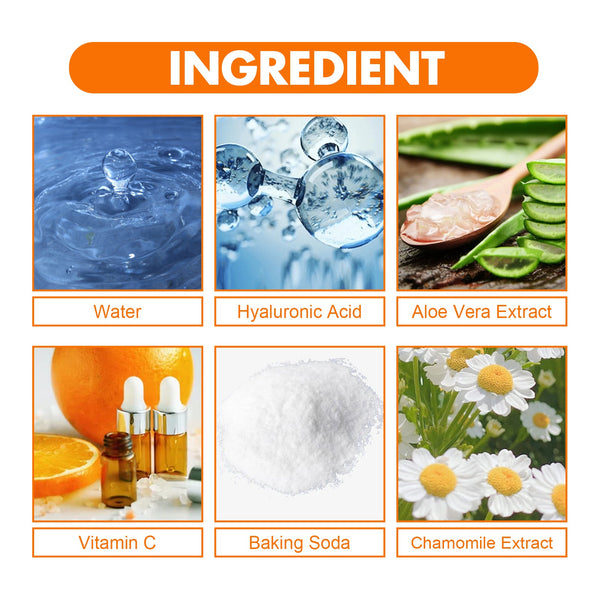 INGREDIENT

Water

Hyaluronic Acid

Aloe Vera Extract

Vitamin C

Baking Soda

Chamomile Extract