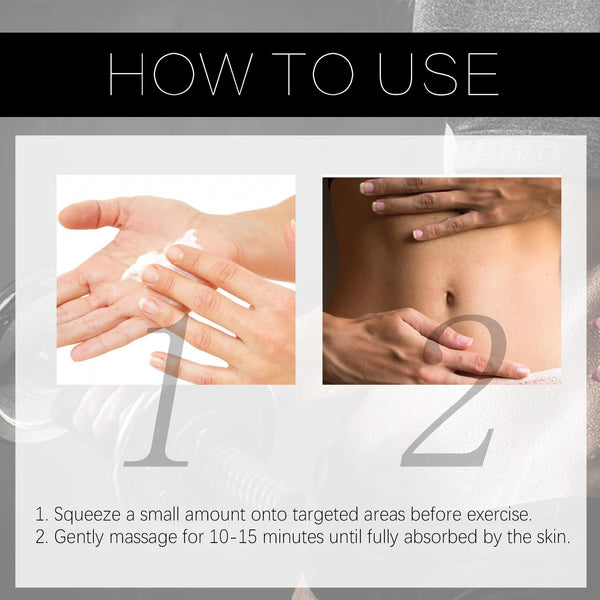 HOW TO USE

1

2

1. Squeeze a small amount onto targeted areas before exercise.
2. Gently massage for 10-15 minutes until fully absorbed by the skin.