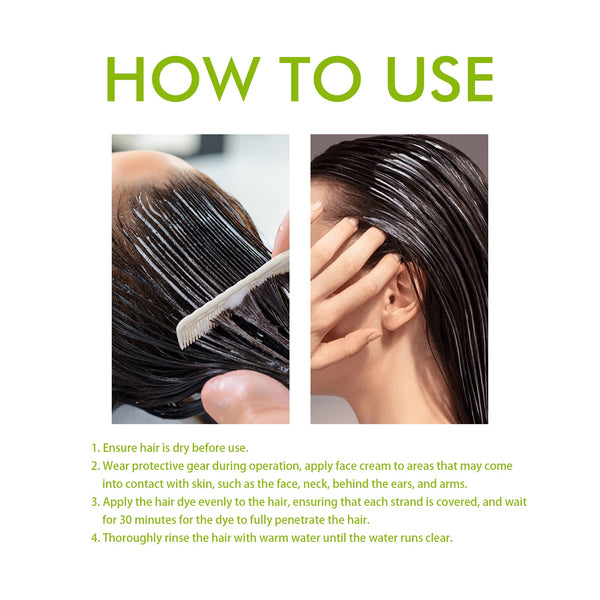 HOW TO USE

1. Ensure hair is dry before use.
2. Wear protective gear during operation, apply face cream to areas that may come into contact with skin, such as the face, neck, behind the ears, and arms.
3. Apply the hair dye evenly to the hair, ensuring that each strand is covered, and wait for 30 minutes for the dye to fully penetrate the hair.
4. Thoroughly rinse the hair with warm water until the water runs clear.