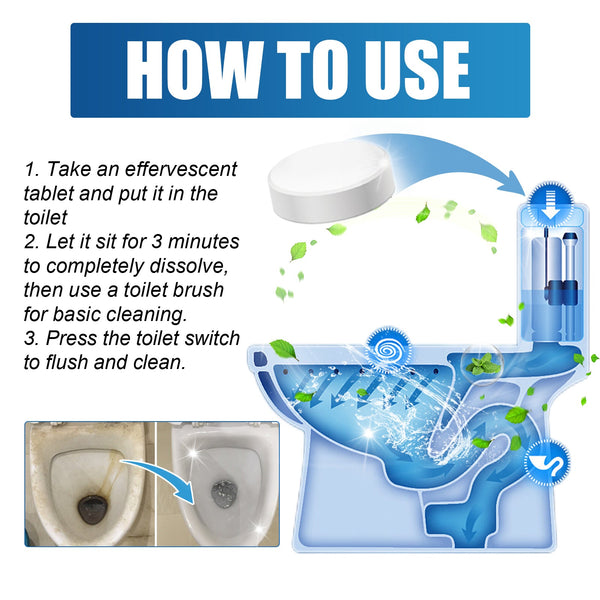 HOW TO USE

1. Take an effervescent tablet and put it in the toilet
2. Let it sit for 3 minutes to completely dissolve, then use a toilet brush for basic cleaning.
3. Press the toilet switch to flush and clean.