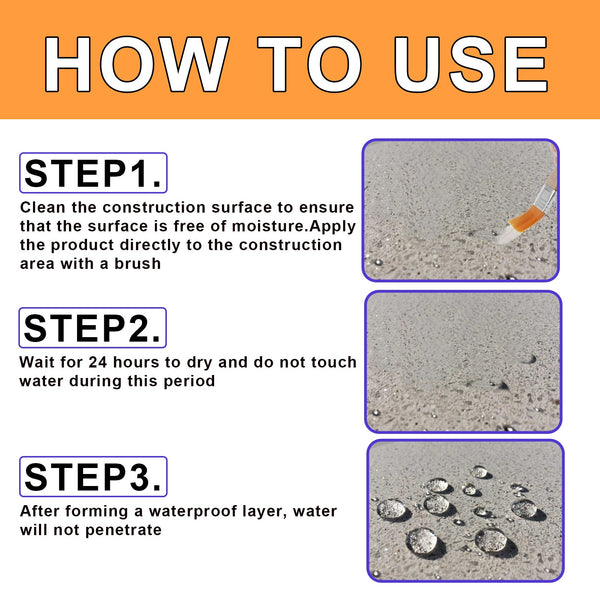 HOW TO USE

STEP1.

Clean the construction surface to ensure that the surface is free of moisture.Apply the product directly to the construction area with a brush

STEP2.

Wait for 24 hours to dry and do not touch water during this period

STEP3.

After forming a waterproof layer, water will not penetrate