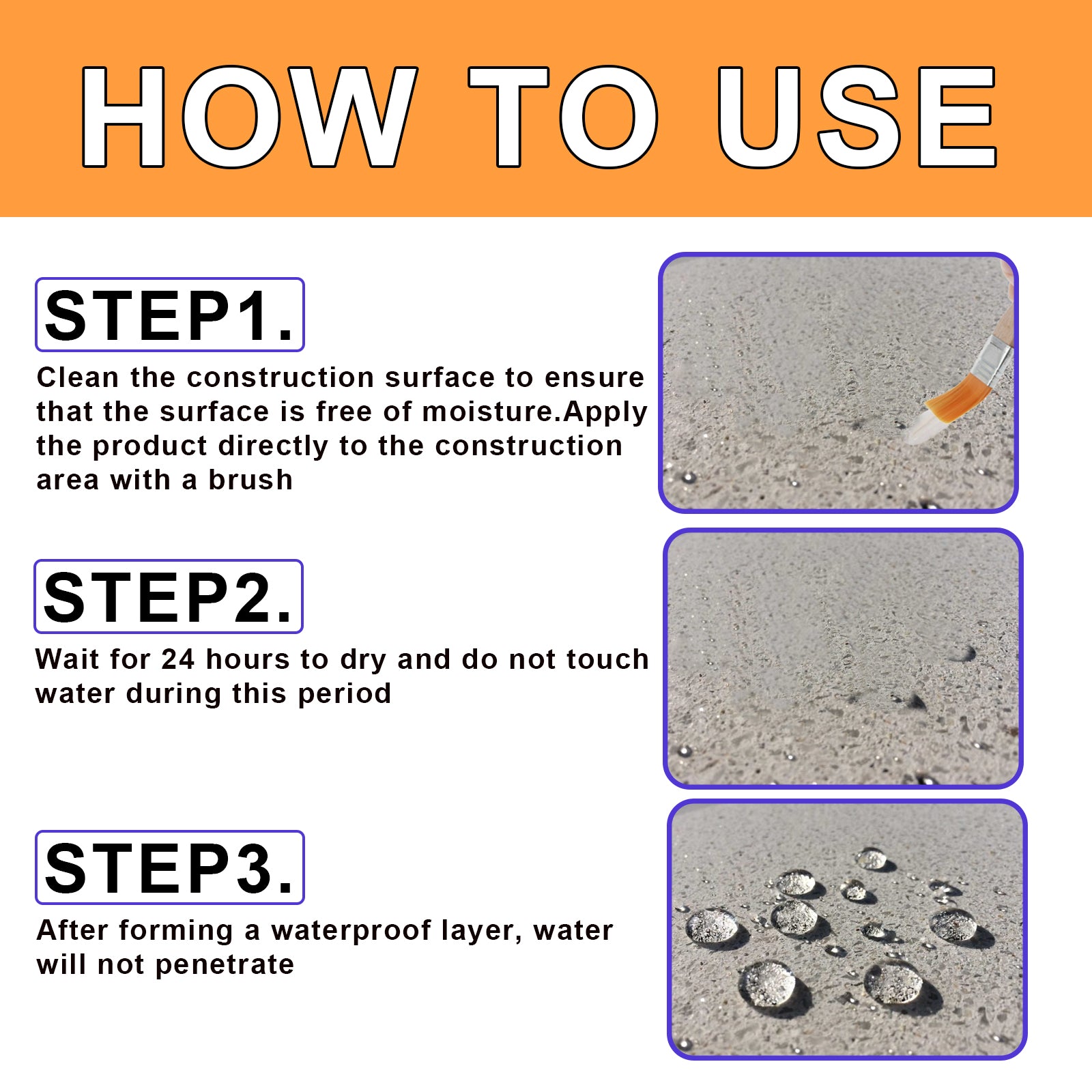 HOW TO USE

STEP1.

Clean the construction surface to ensure that the surface is free of moisture.Apply the product directly to the construction area with a brush

STEP2.

Wait for 24 hours to dry and do not touch water during this period

STEP3.

After forming a waterproof layer, water will not penetrate