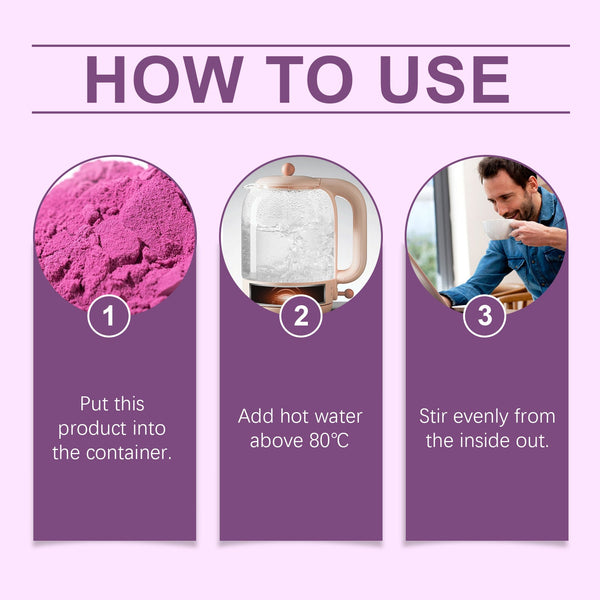 HOW TO USE

1

Put this product into the container.

2

Add hot water above 80℃

3

Stir evenly from the inside out.