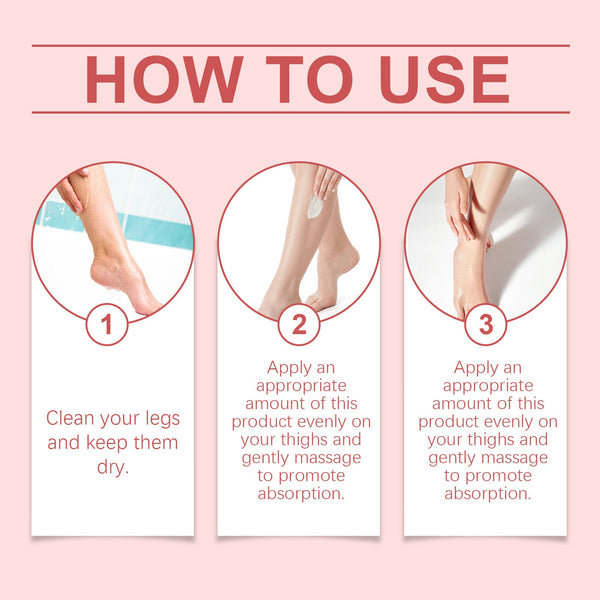 HOW TO USE

1

Clean your legs and keep them dry.

2

Apply an appropriate amount of this product evenly on your thighs and gently massage to promote absorption.

3

Apply an appropriate amount of this product evenly on your thighs and gently massage to promote absorption.