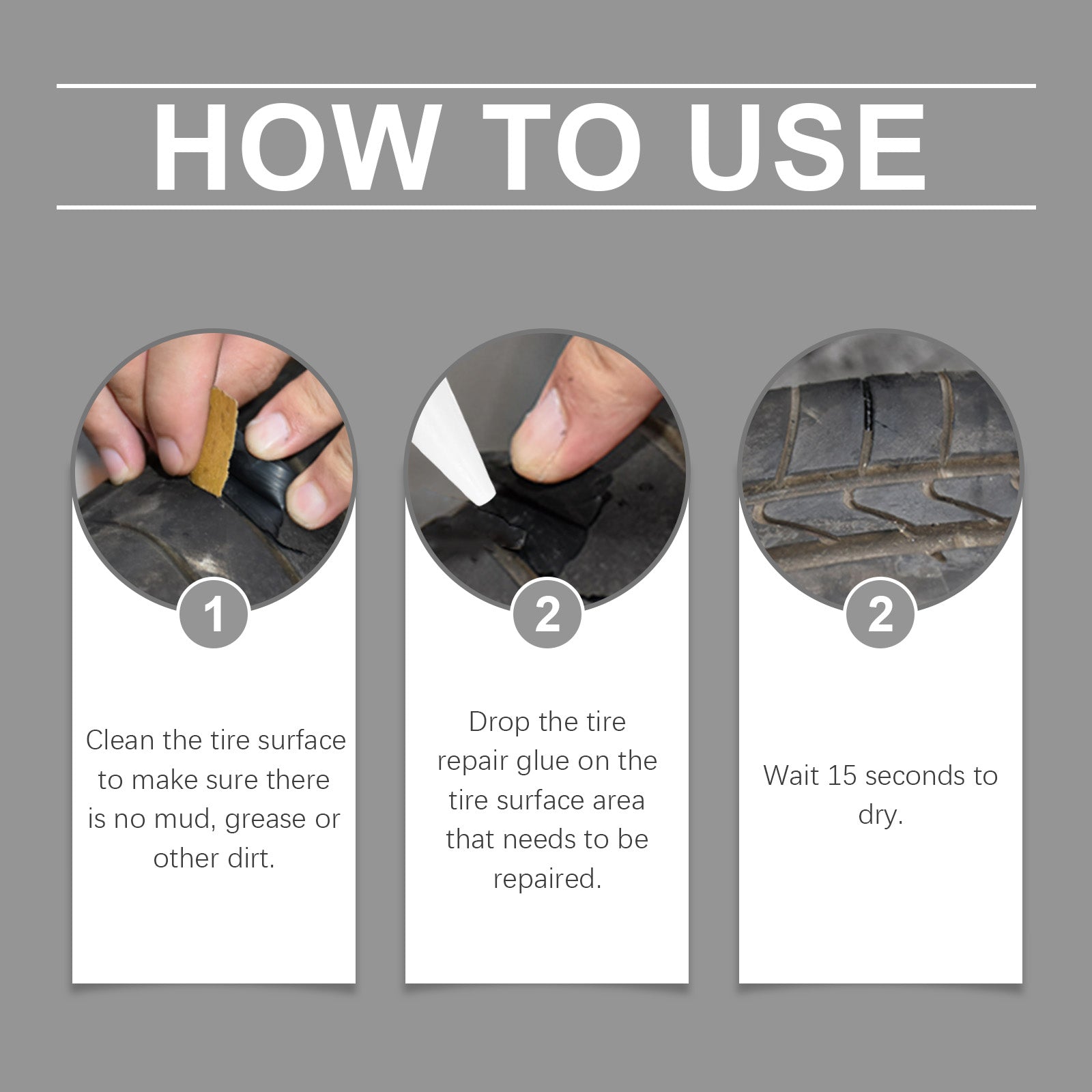 HOW TO USE

1

Clean the tire surface to make sure there is no mud, grease or other dirt.

2

Drop the tire repair glue on the tire surface area that needs to be repaired.

2

Wait 15 seconds to dry.