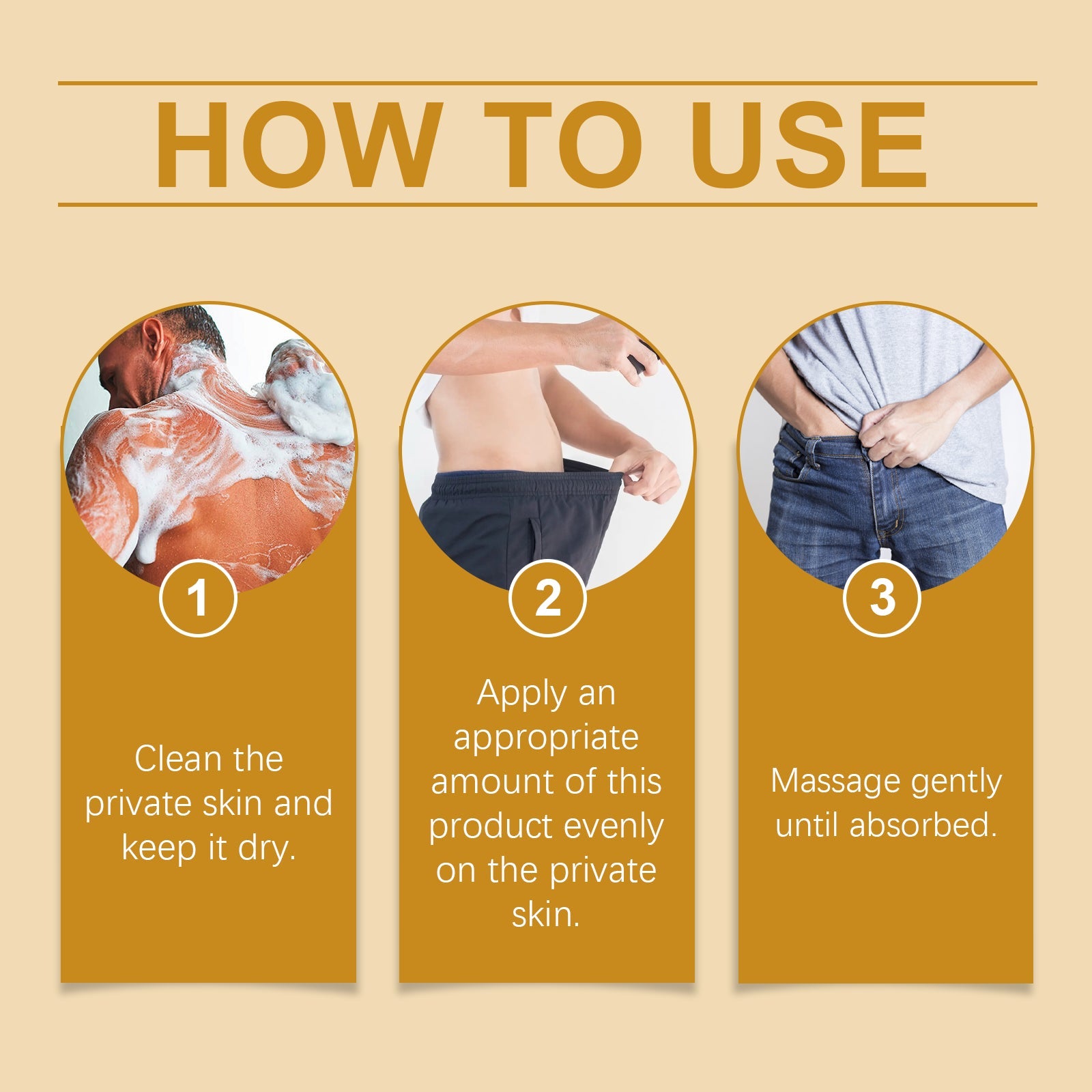 HOW TO USE

1

Clean the private skin and keep it dry.

2

Apply an appropriate amount of this product evenly on the private skin.

3

Massage gently until absorbed.