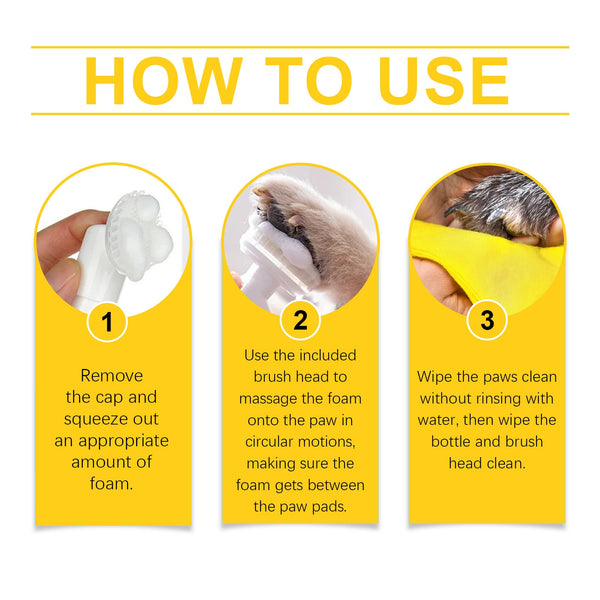 HOW TO USE

1

Remove the cap and squeeze out an appropriate amount of foam.

2

Use the included brush head to massage the foam onto the paw in circular motions, making sure the foam gets between the paw pads.

3

Wipe the paws clean without rinsing with water, then wipe the bottle and brush head clean.